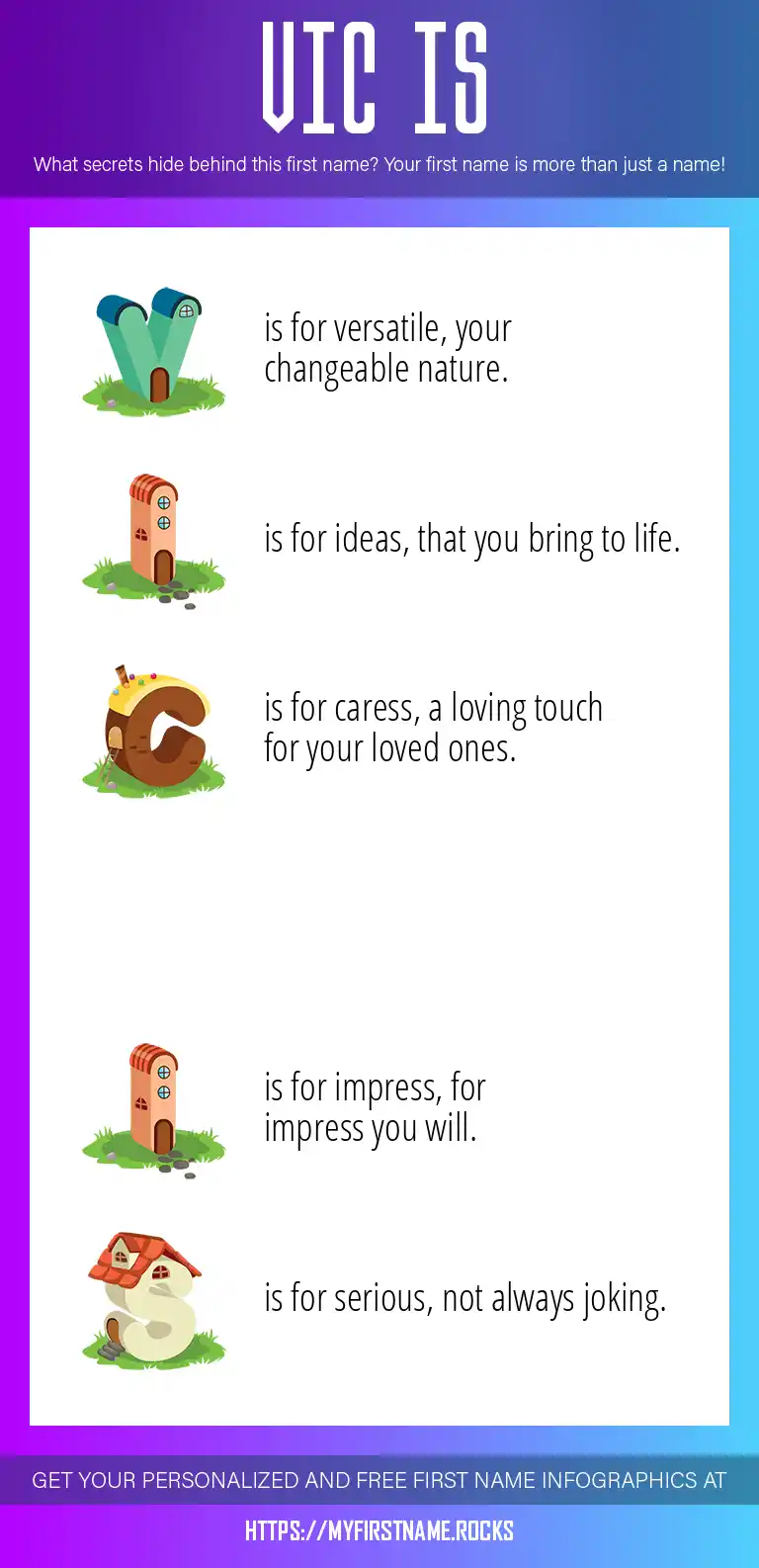 VIC IS

What secrets hide behind this first name? Your first name is more than just a name!

V is for versatile, your changeable nature.

I is for ideas, that you bring to life.

C is for caress, a loving touch for your loved ones.

I is for impress, for impress you will.

S is for serious, not always joking.

GET YOUR PERSONALIZED AND FREE FIRST NAME INFOGRAPHICS AT

HTTPS://MYFIRSTNAME.ROCKS