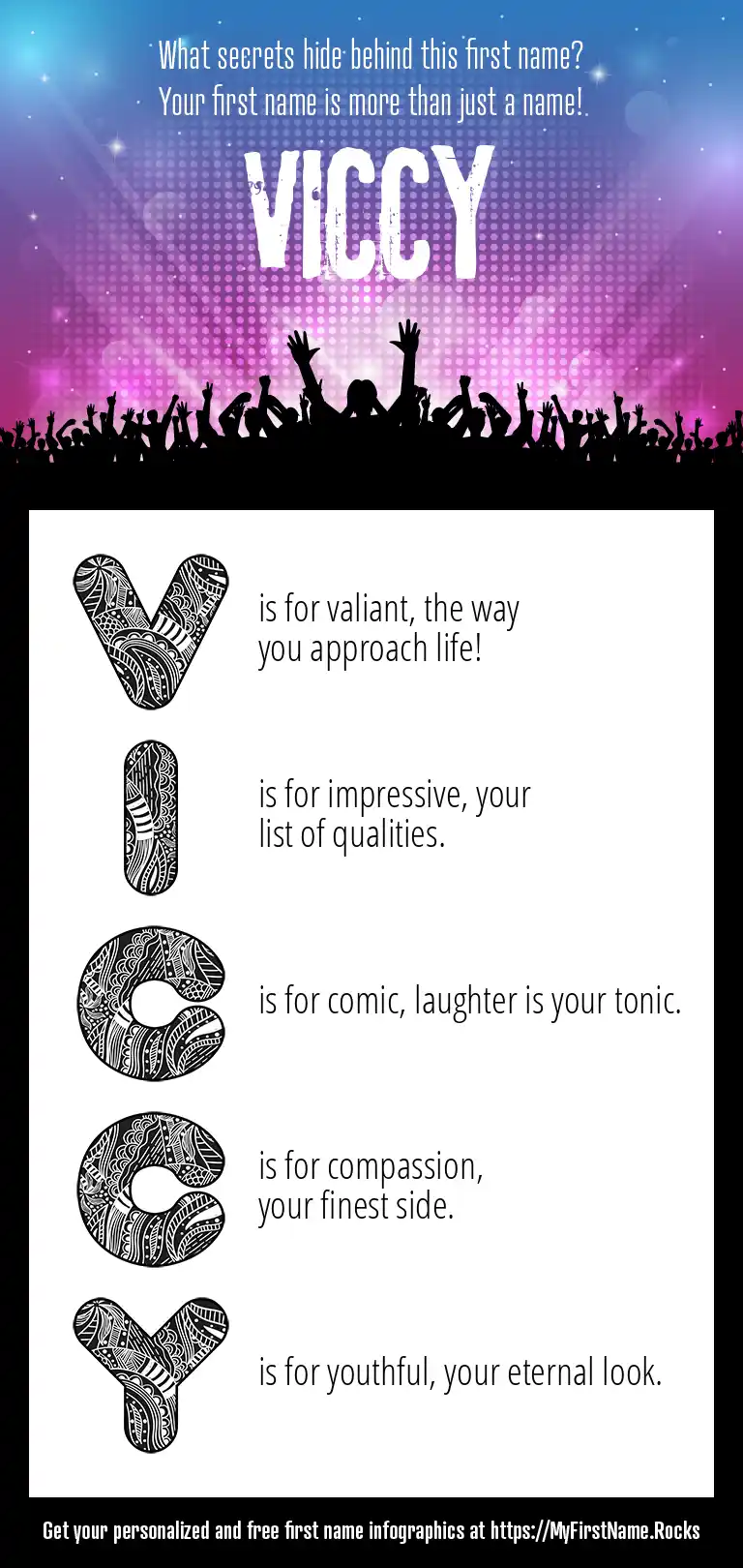 What secrets hide behind this first name?
Your first name is more than just a name!

VICCY

V is for valiant, the way you approach life!

I is for impressive, your list of qualities.

C is for comic, laughter is your tonic.

C is for compassion, your finest side.

Y is for youthful, your eternal look.

Get your personalized and free first name infographics at https://MyFirstName.Rocks