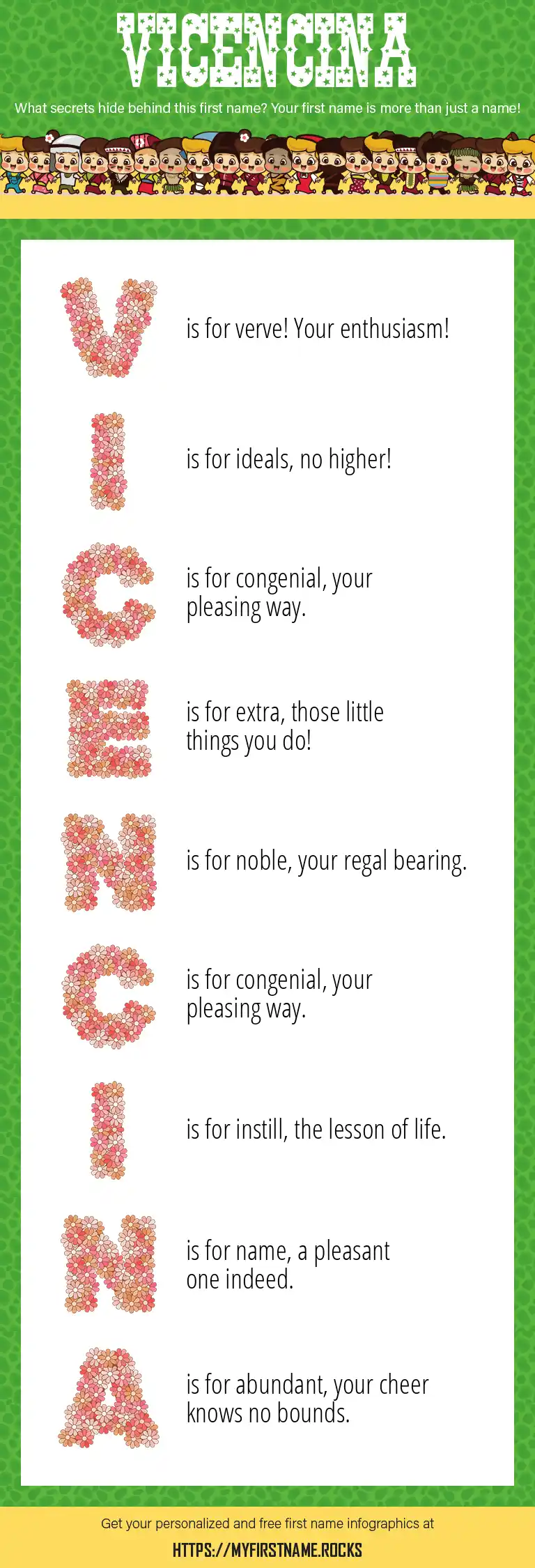 VICENCINA

What secrets hide behind this first name? Your first name is more than just a name!

V is for verve! Your enthusiasm!

I is for ideals, no higher!

C is for congenial, your pleasing way.

E is for extra, those little things you do!

N is for noble, your regal bearing.

C is for congenial, your pleasing way.

I is for instill, the lesson of life.

N is for name, a pleasant one indeed.

A is for abundant, your cheer knows no bounds.

Get your personalized and free first name infographics at

HTTPS://MYFIRSTNAME.ROCKS