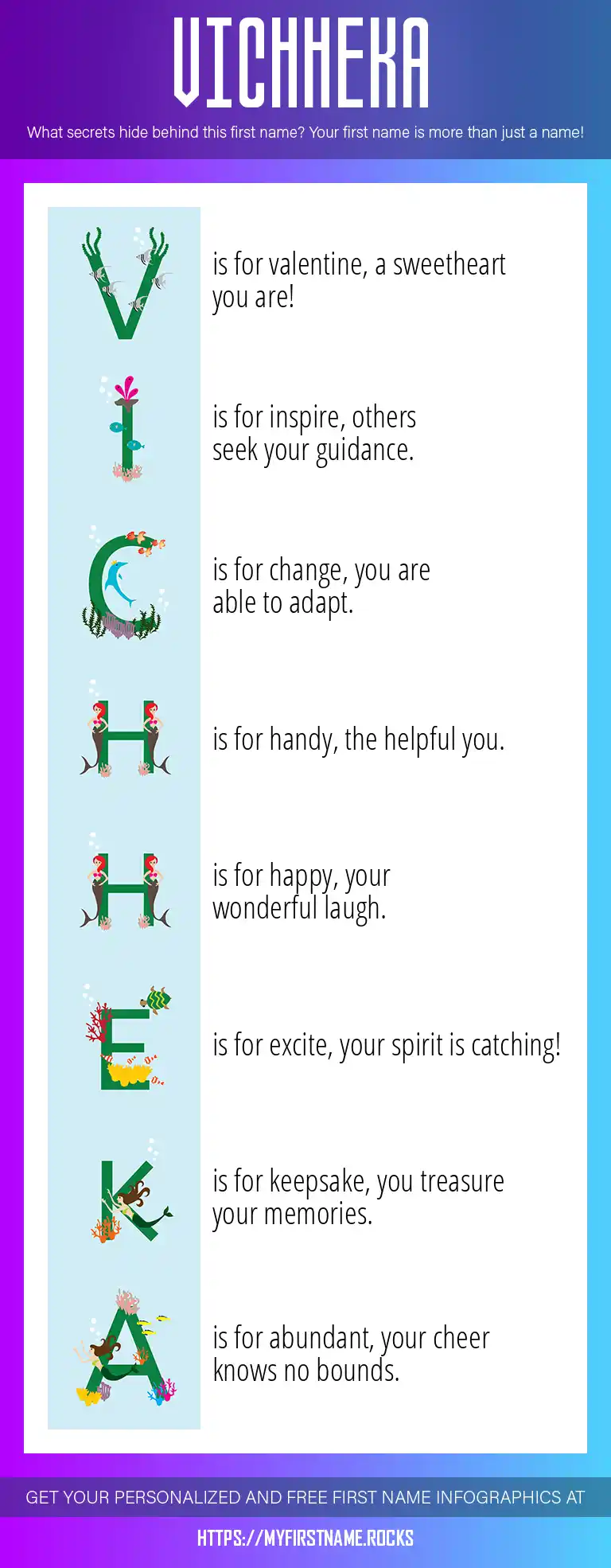 VICHHEKA

What secrets hide behind this first name? Your first name is more than just a name!

V is for valentine, a sweetheart you are!

I is for inspire, others seek your guidance.

C is for change, you are able to adapt.

H is for handy, the helpful you.

H is for happy, your wonderful laugh.

E is for excite, your spirit is catching!

K is for keepsake, you treasure your memories.

A is for abundant, your cheer knows no bounds.

GET YOUR PERSONALIZED AND FREE FIRST NAME INFOGRAPHICS AT

HTTPS://MYFIRSTNAME.ROCKS