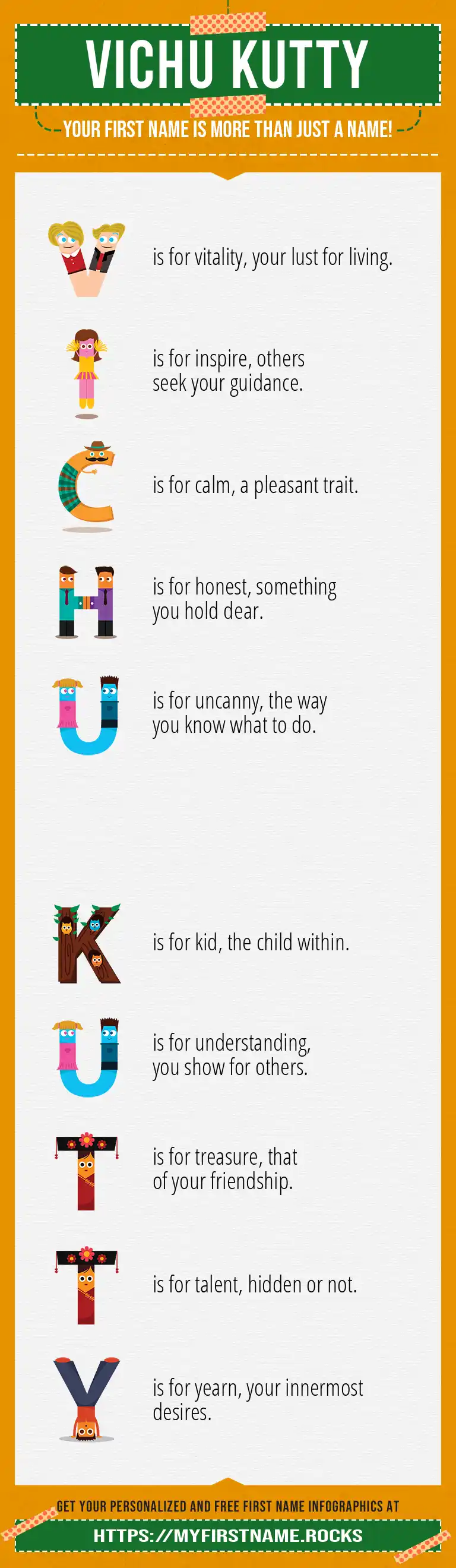 VICHU KUTTY

YOUR FIRST NAME IS MORE THAN JUST A NAME!

V is for vitality, your lust for living.

I is for inspire, others seek your guidance.

C is for calm, a pleasant trait.

H is for honest, something you hold dear.

U is for uncanny, the way you know what to do.

K is for kid, the child within.

U is for understanding, you show for others.

T is for treasure, that of your friendship.

T is for talent, hidden or not.

Y is for yearn, your innermost desires.

GET YOUR PERSONALIZED AND FREE FIRST NAME INFOGRAPHICS AT

HTTPS://MYFIRSTNAME.ROCKS