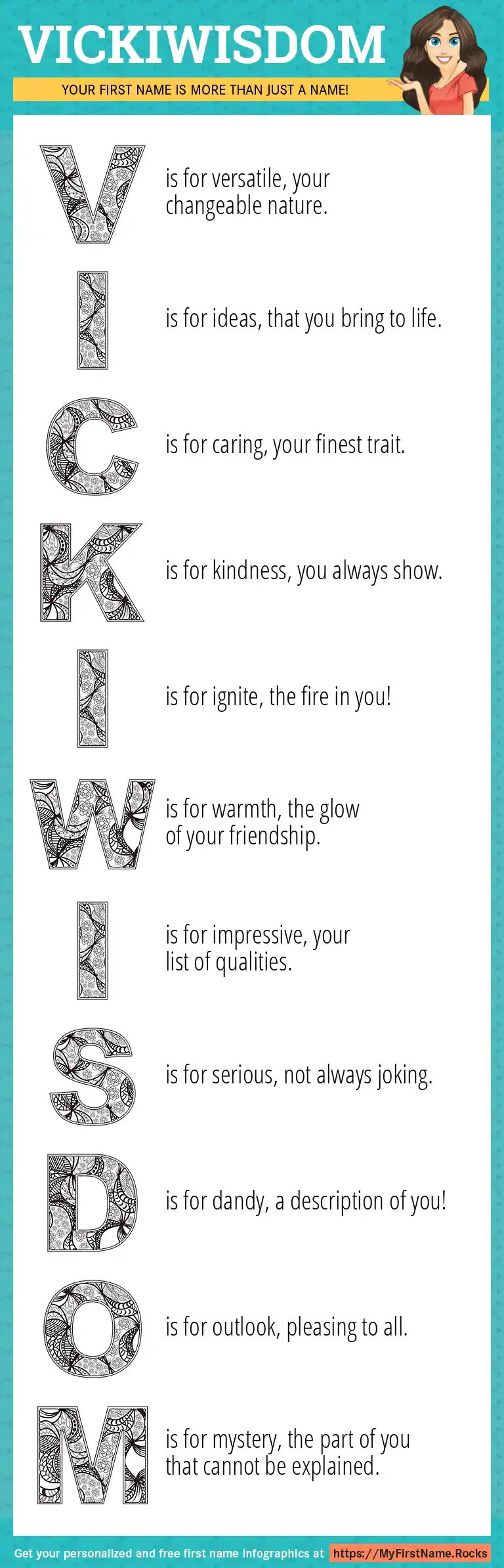 VICKIWISDOM

YOUR FIRST NAME IS MORE THAN JUST A NAME!

V is for versatile, your changeable nature.

I is for ideas, that you bring to life.

C is for caring, your finest trait.

K is for kindness, you always show.

I is for ignite, the fire in you!

W is for warmth, the glow of your friendship.

I is for impressive, your list of qualities.

S is for serious, not always joking.

D is for dandy, a description of you!

O is for outlook, pleasing to all.

M is for mystery, the part of you that cannot be explained.

Get your personalized and free first name infographics at https://MyFirstName.Rocks