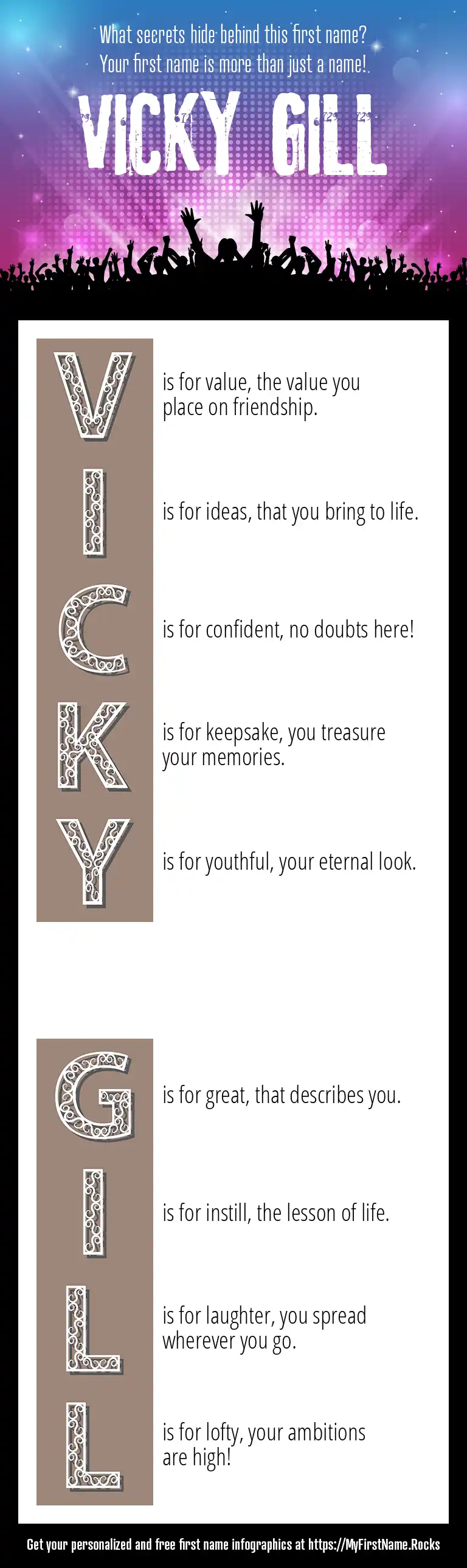 What secrets hide behind this first name?
Your first name is more than just a name!

VICKY GILL

V is for value, the value you place on friendship.

I is for ideas, that you bring to life.

C is for confident, no doubts here!

K is for keepsake, you treasure your memories.

Y is for youthful, your eternal look.

G is for great, that describes you.

I is for instill, the lesson of life.

L is for laughter, you spread wherever you go.

L is for lofty, your ambitions are high!

Get your personalized and free first name infographics at https://MyFirstName.Rocks