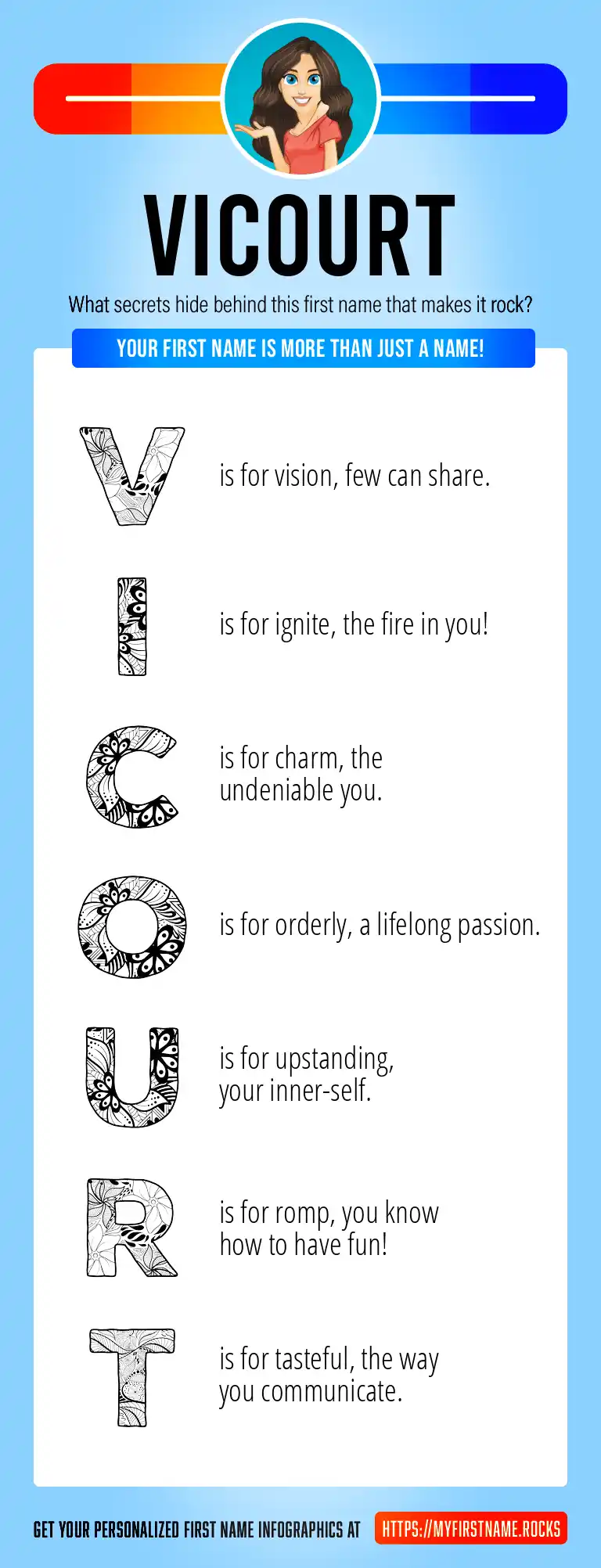 VICOURT

What secrets hide behind this first name that makes it rock?

YOUR FIRST NAME IS MORE THAN JUST A NAME!

V is for vision, few can share.

I is for ignite, the fire in you!

C is for charm, the undeniable you.

O is for orderly, a lifelong passion.

U is for upstanding, your inner-self.

R is for romp, you know how to have fun!

T is for tasteful, the way you communicate.

GET YOUR PERSONALIZED FIRST NAME INFOGRAPHICS AT HTTPS://MYFIRSTNAME.ROCKS