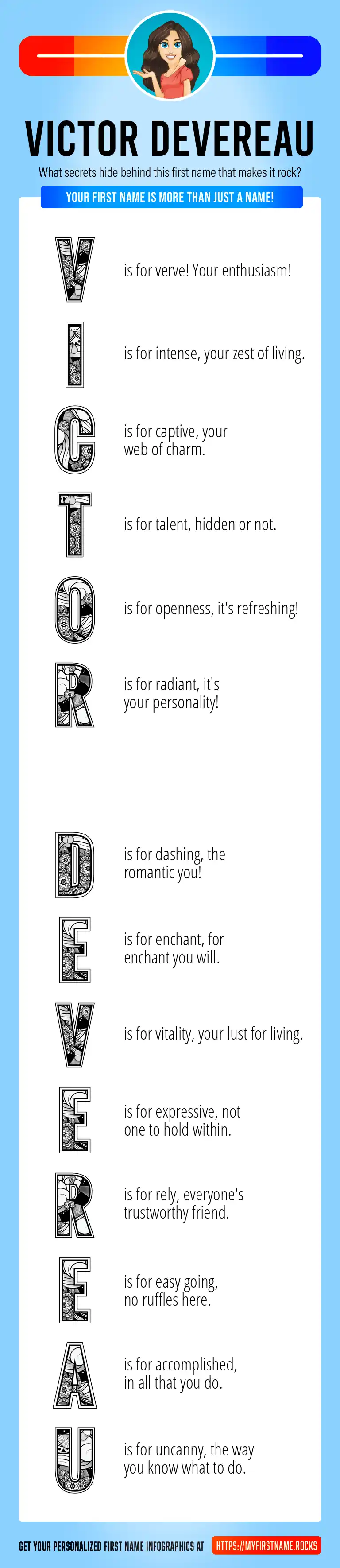 VICTOR DEVEREAU

What secrets hide behind this first name that makes it rock?

YOUR FIRST NAME IS MORE THAN JUST A NAME!

V is for verve! Your enthusiasm!

I is for intense, your zest of living.

C is for captive, your web of charm.

T is for talent, hidden or not.

O is for openness, it's refreshing!

R is for radiant, it's your personality!

D is for dashing, the romantic you!

E is for enchant, for enchant you will.

V is for vitality, your lust for living.

E is for expressive, not one to hold within.

R is for rely, everyone's trustworthy friend.

E is for easy going, no ruffles here.

A is for accomplished, in all that you do.

U is for uncanny, the way you know what to do.

GET YOUR PERSONALIZED FIRST NAME INFOGRAPHICS AT HTTPS://MYFIRSTNAME.ROCKS