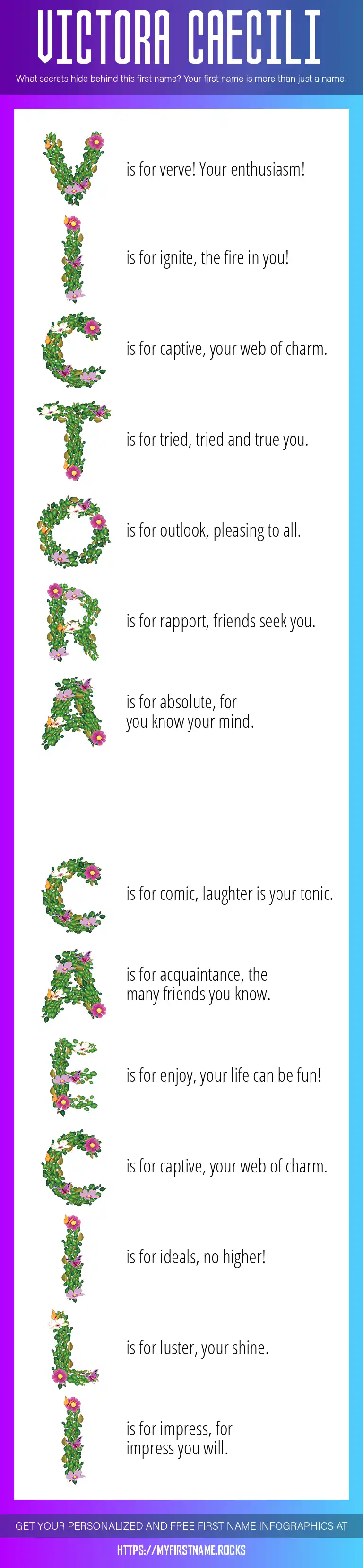 VICTORA CAECILI

What secrets hide behind this first name? Your first name is more than just a name!

V is for verve! Your enthusiasm!

I is for ignite, the fire in you!

C is for captive, your web of charm.

T is for tried, tried and true you.

O is for outlook, pleasing to all.

R is for rapport, friends seek you.

A is for absolute, for you know your mind.

C is for comic, laughter is your tonic.

A is for acquaintance, the many friends you know.

E is for enjoy, your life can be fun!

C is for captive, your web of charm.

I is for ideals, no higher!

L is for luster, your shine.

I is for impress, for impress you will.

GET YOUR PERSONALIZED AND FREE FIRST NAME INFOGRAPHICS AT

HTTPS://MYFIRSTNAME.ROCKS