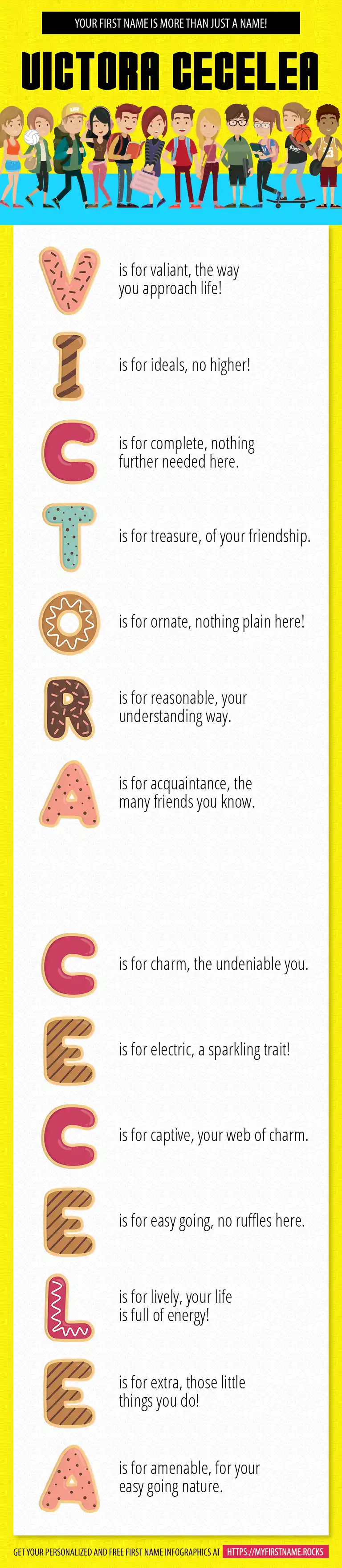 YOUR FIRST NAME IS MORE THAN JUST A NAME!

VICTORA CECELEA

V is for valiant, the way you approach life!

I is for ideals, no higher!

C is for complete, nothing further needed here.

T is for treasure, of your friendship.

O is for ornate, nothing plain here!

R is for reasonable, your understanding way.

A is for acquaintance, the many friends you know.

C is for charm, the undeniable you.

E is for electric, a sparkling trait!

C is for captive, your web of charm.

E is for easy going, no ruffles here.

L is for lively, your life is full of energy!

E is for extra, those little things you do!

A is for amenable, for your easy going nature.

GET YOUR PERSONALIZED AND FREE FIRST NAME INFOGRAPHICS AT HTTPS://MYFIRSTNAME.ROCKS