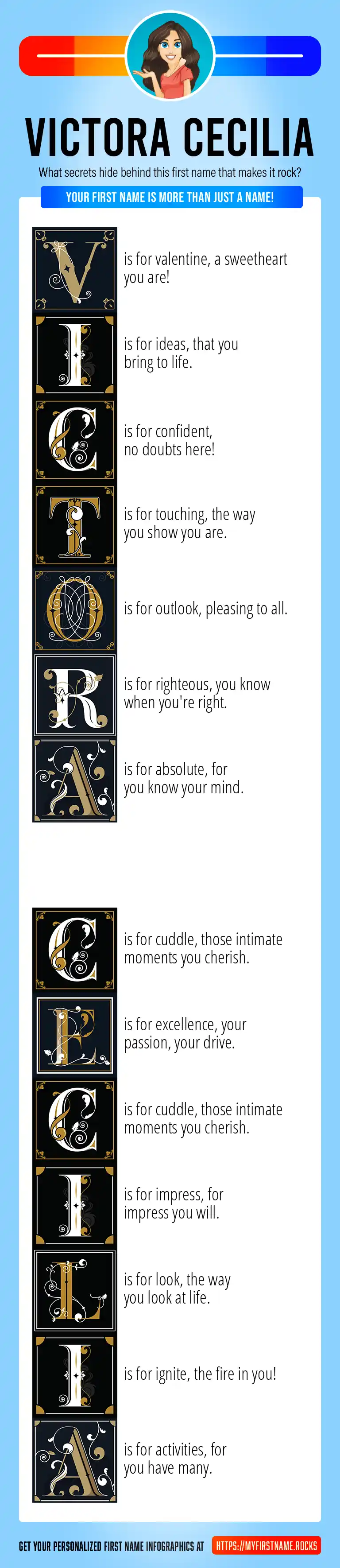 VICTORA CECILIA

What secrets hide behind this first name that makes it rock?

YOUR FIRST NAME IS MORE THAN JUST A NAME!

V is for valentine, a sweetheart you are!

I is for ideas, that you bring to life.

C is for confident, no doubts here!

T is for touching, the way you show you are.

O is for outlook, pleasing to all.

R is for righteous, you know when you're right.

A is for absolute, for you know your mind.

C is for cuddle, those intimate moments you cherish.

E is for excellence, your passion, your drive.

C is for cuddle, those intimate moments you cherish.

I is for impress, for impress you will.

L is for look, the way you look at life.

I is for ignite, the fire in you!

A is for activities, for you have many.

GET YOUR PERSONALIZED FIRST NAME INFOGRAPHICS AT HTTPS://MYFIRSTNAME.ROCKS