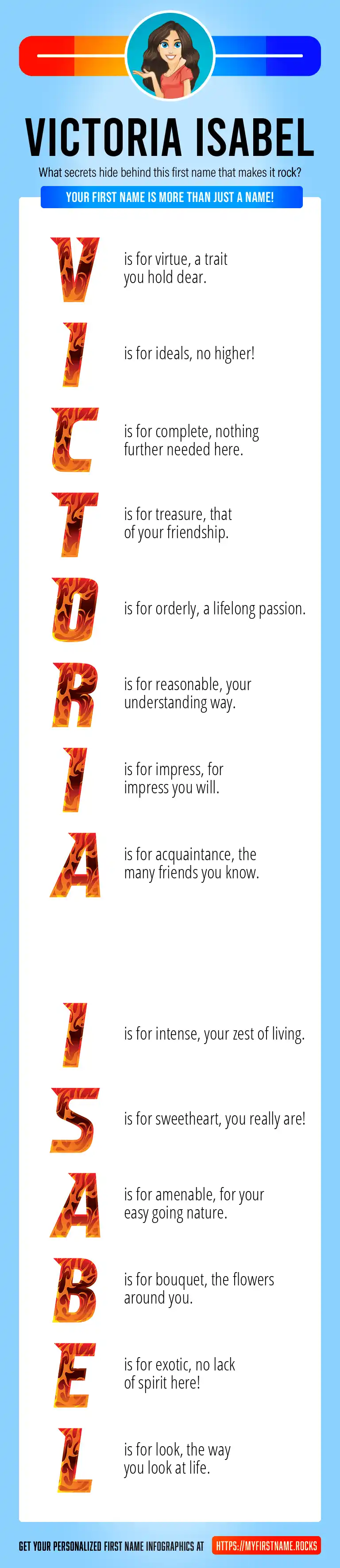 VICTORIA ISABEL

What secrets hide behind this first name that makes it rock?

YOUR FIRST NAME IS MORE THAN JUST A NAME!

V is for virtue, a trait you hold dear.

I is for ideals, no higher!

C is for complete, nothing further needed here.

T is for treasure, that of your friendship.

O is for orderly, a lifelong passion.

R is for reasonable, your understanding way.

I is for impress, for impress you will.

A is for acquaintance, the many friends you know.

I is for intense, your zest of living.

S is for sweetheart, you really are!

A is for amenable, for your easy going nature.

B is for bouquet, the flowers around you.

E is for exotic, no lack of spirit here!

L is for look, the way you look at life.

GET YOUR PERSONALIZED FIRST NAME INFOGRAPHICS AT HTTPS://MYFIRSTNAME.ROCKS