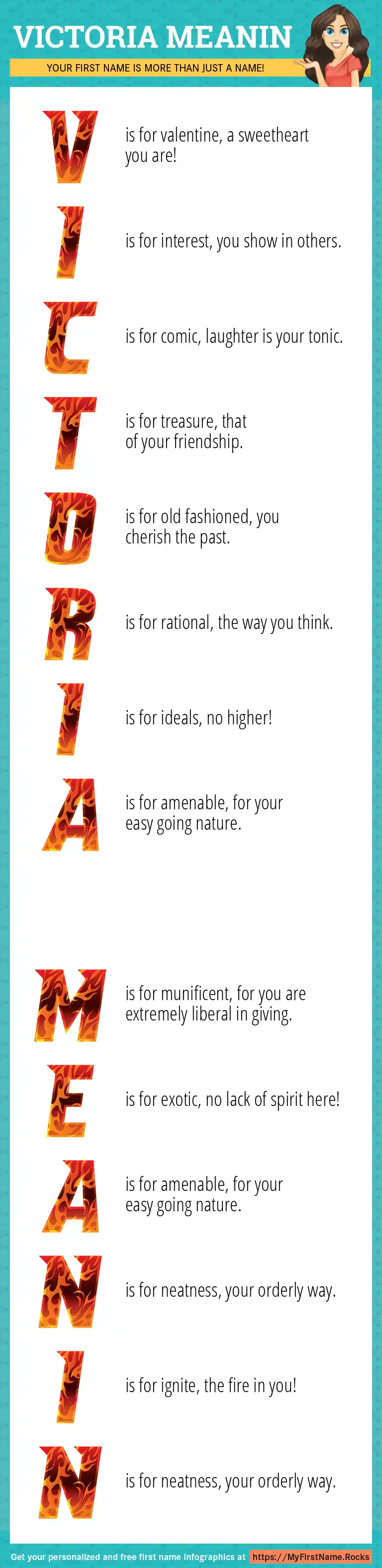 VICTORIA MEANIN

YOUR FIRST NAME IS MORE THAN JUST A NAME!

V is for valentine, a sweetheart you are!

I is for interest, you show in others.

C is for comic, laughter is your tonic.

T is for treasure, that of your friendship.

O is for old fashioned, you cherish the past.

R is for rational, the way you think.

I is for ideals, no higher!

A is for amenable, for your easy going nature.

M is for munificent, for you are extremely liberal in giving.

E is for exotic, no lack of spirit here!

A is for amenable, for your easy going nature.

N is for neatness, your orderly way.

I is for ignite, the fire in you!

N is for neatness, your orderly way.

Get your personalized and free first name infographics at https://MyFirstName.Rocks