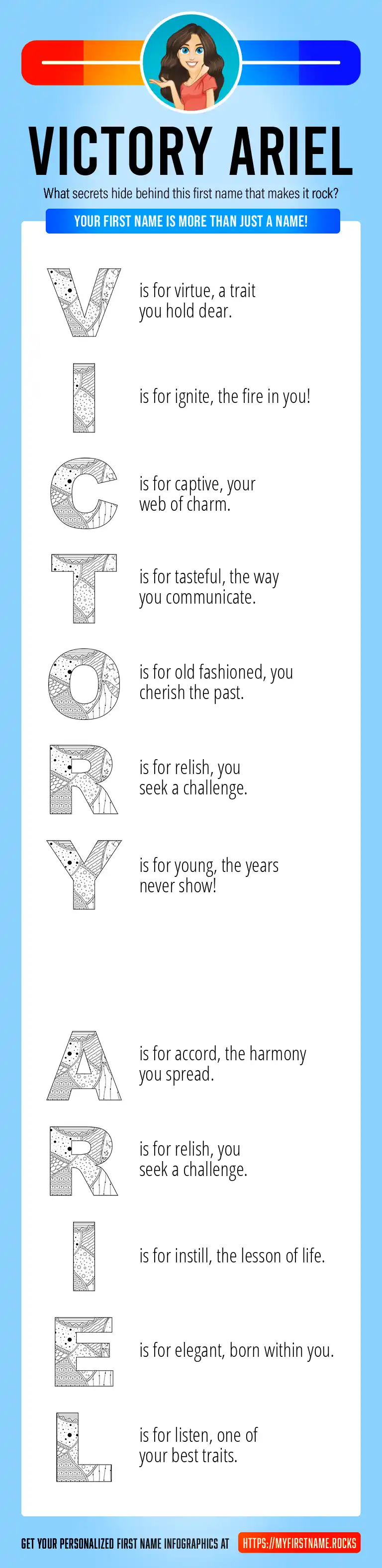 VICTORY ARIEL

What secrets hide behind this first name that makes it rock?

YOUR FIRST NAME IS MORE THAN JUST A NAME!

V is for virtue, a trait you hold dear.

I is for ignite, the fire in you!

C is for captive, your web of charm.

T is for tasteful, the way you communicate.

O is for old fashioned, you cherish the past.

R is for relish, you seek a challenge.

Y is for young, the years never show!

A is for accord, the harmony you spread.

R is for relish, you seek a challenge.

I is for instill, the lesson of life.

E is for elegant, born within you.

L is for listen, one of your best traits.

GET YOUR PERSONALIZED FIRST NAME INFOGRAPHICS AT HTTPS://MYFIRSTNAME.ROCKS