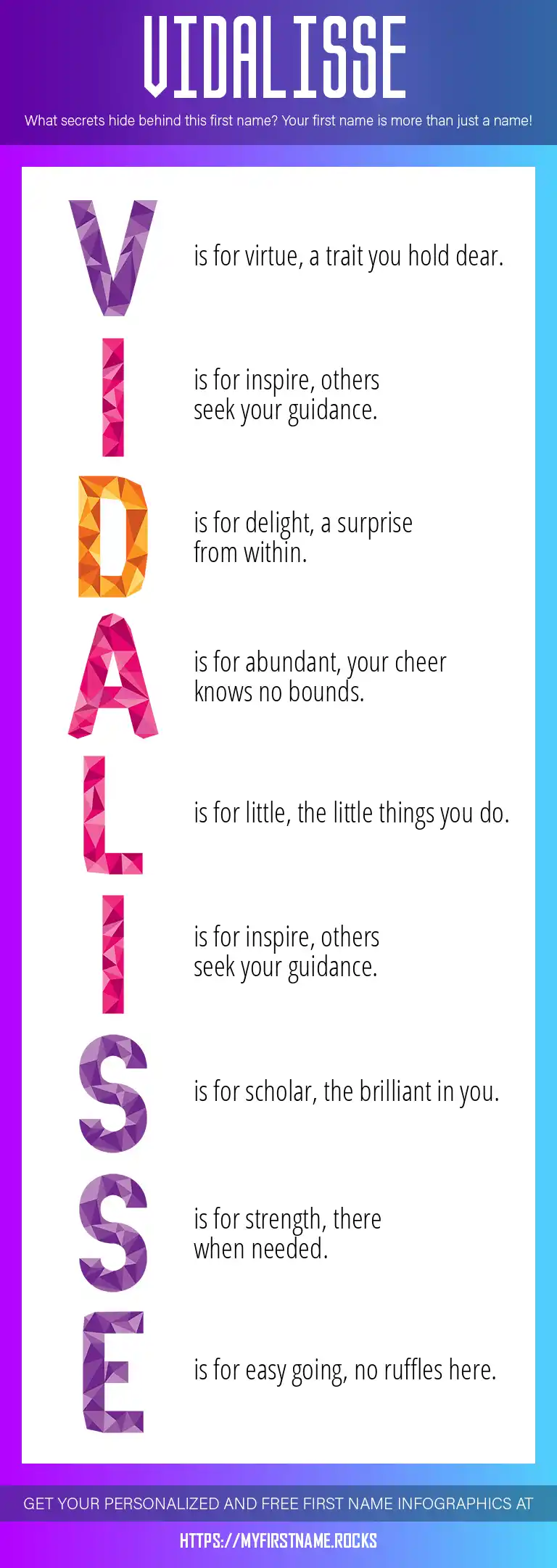 VIDALISSE

What secrets hide behind this first name? Your first name is more than just a name!

V is for virtue, a trait you hold dear.

I is for inspire, others seek your guidance.

D is for delight, a surprise from within.

A is for abundant, your cheer knows no bounds.

L is for little, the little things you do.

I is for inspire, others seek your guidance.

S is for scholar, the brilliant in you.

S is for strength, there when needed.

E is for easy going, no ruffles here.

GET YOUR PERSONALIZED AND FREE FIRST NAME INFOGRAPHICS AT

HTTPS://MYFIRSTNAME.ROCKS