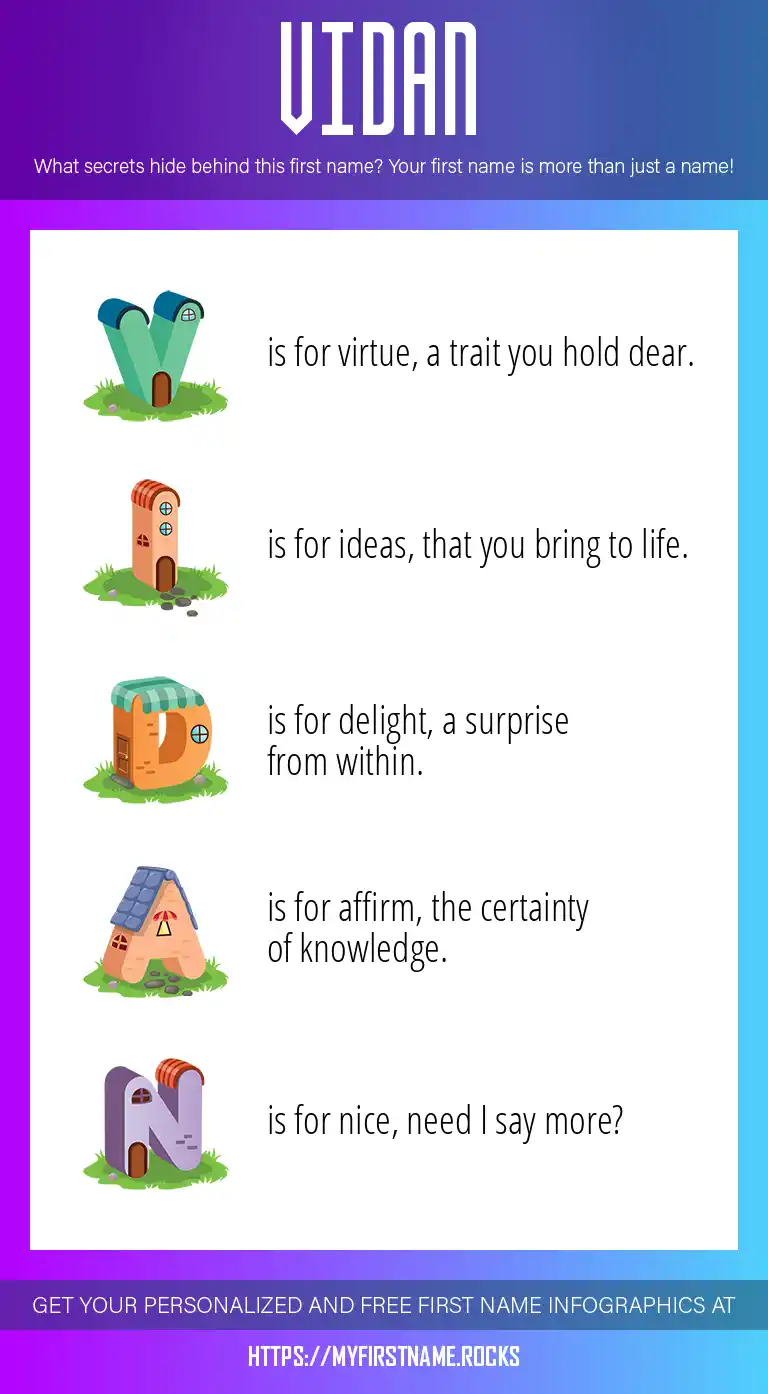 VIDAN

What secrets hide behind this first name? Your first name is more than just a name!

V is for virtue, a trait you hold dear.

I is for ideas, that you bring to life.

D is for delight, a surprise from within.

A is for affirm, the certainty of knowledge.

N is for nice, need I say more?

GET YOUR PERSONALIZED AND FREE FIRST NAME INFOGRAPHICS AT

HTTPS://MYFIRSTNAME.ROCKS