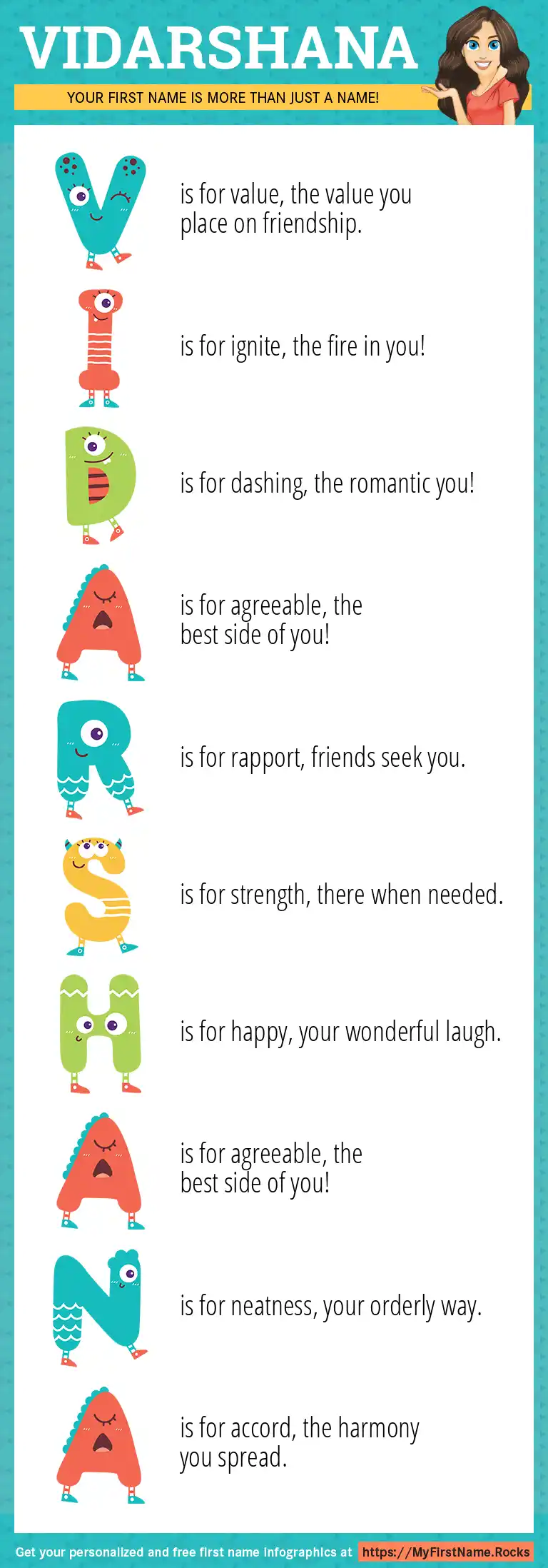 VIDARSHANA

YOUR FIRST NAME IS MORE THAN JUST A NAME!

V is for value, the value you place on friendship.

I is for ignite, the fire in you!

D is for dashing, the romantic you!

A is for agreeable, the best side of you!

R is for rapport, friends seek you.

S is for strength, there when needed.

H is for happy, your wonderful laugh.

A is for agreeable, the best side of you!

N is for neatness, your orderly way.

A is for accord, the harmony you spread.

Get your personalized and free first name infographics at https://MyFirstName.Rocks