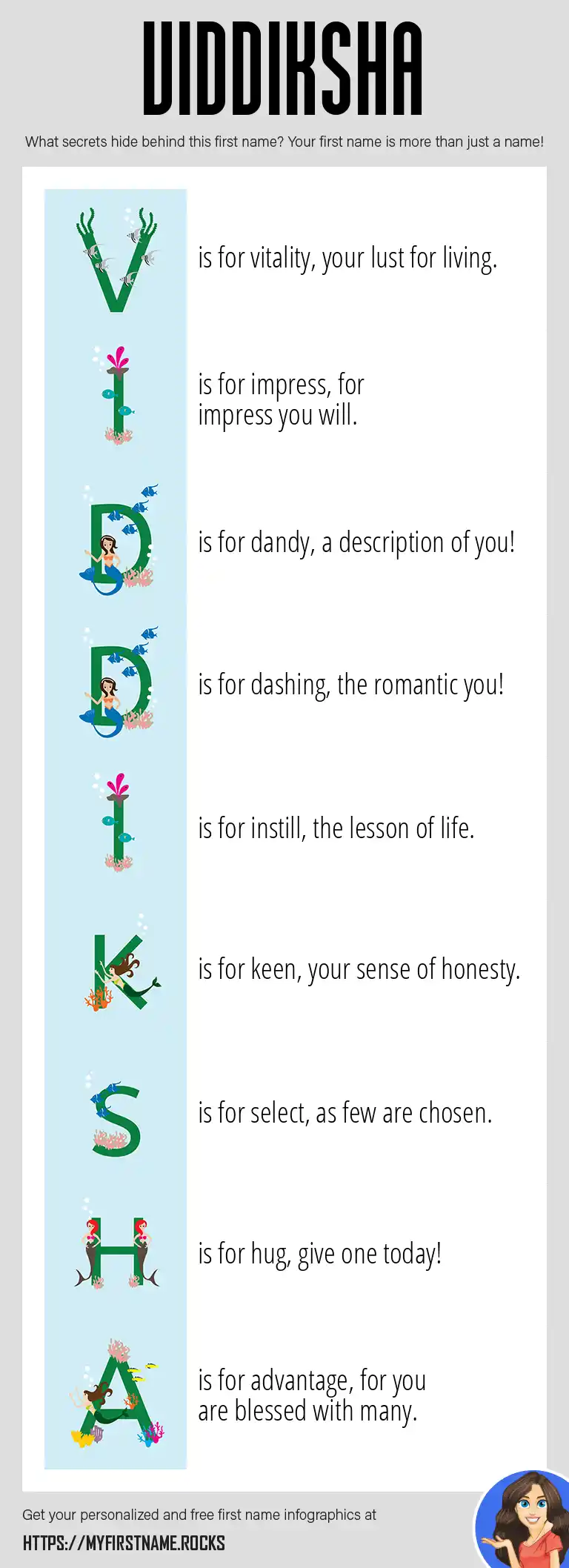 VIDDIKSHA

What secrets hide behind this first name? Your first name is more than just a name!

V is for vitality, your lust for living.

I is for impress, for impress you will.

D is for dandy, a description of you!

D is for dashing, the romantic you!

I is for instill, the lesson of life.

K is for keen, your sense of honesty.

S is for select, as few are chosen.

H is for hug, give one today!

A is for advantage, for you are blessed with many.

Get your personalized and free first name infographics at

HTTPS://MYFIRSTNAME.ROCKS