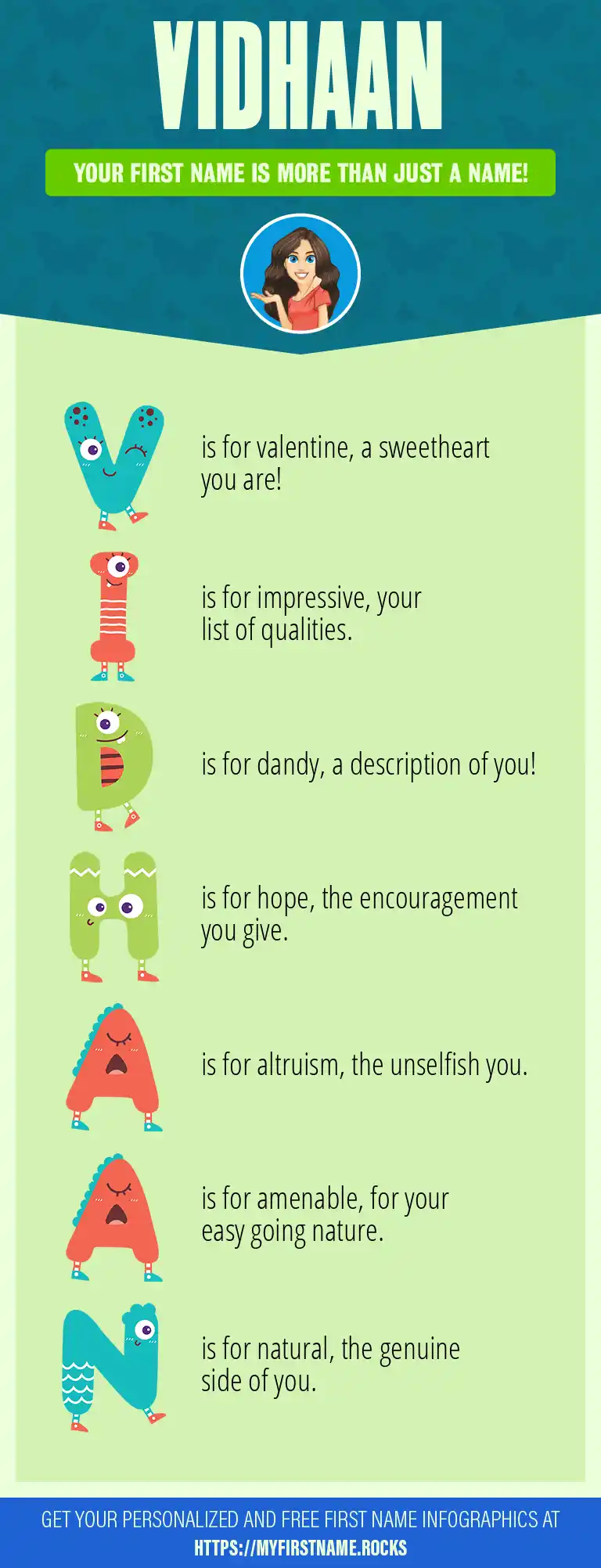 VIDHAAN

YOUR FIRST NAME IS MORE THAN JUST A NAME!

V is for valentine, a sweetheart you are!

I is for impressive, your list of qualities.

D is for dandy, a description of you!

H is for hope, the encouragement you give.

A is for altruism, the unselfish you.

A is for amenable, for your easy going nature.

N is for natural, the genuine side of you.

GET YOUR PERSONALIZED AND FREE FIRST NAME INFOGRAPHICS AT HTTPS://MYFIRSTNAME.ROCKS