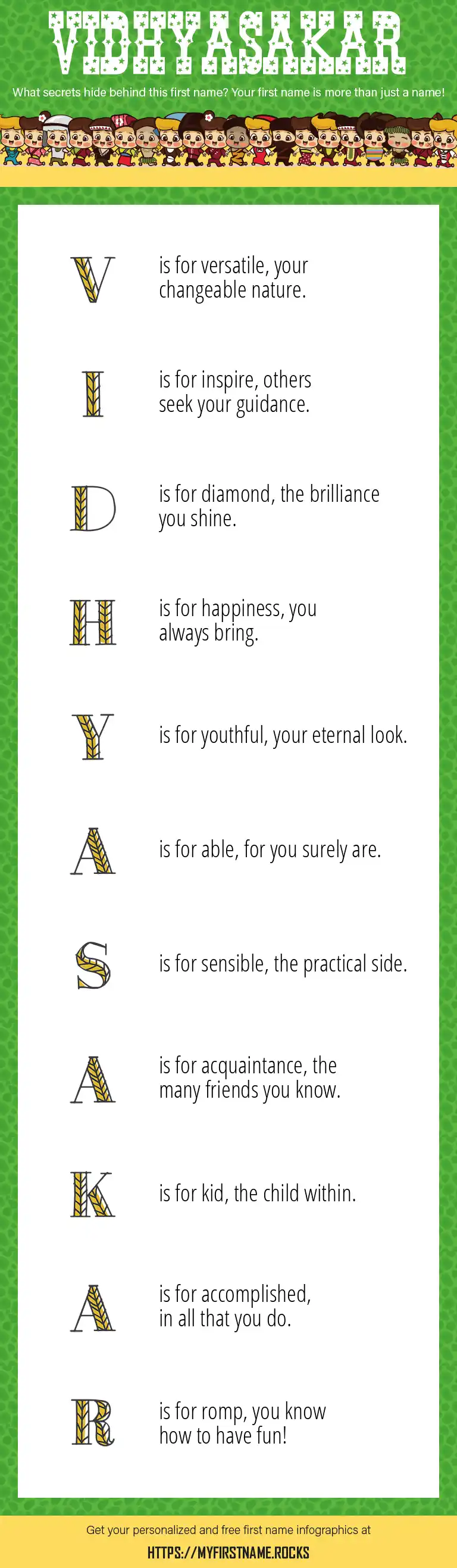 VIDHYASAKAR

What secrets hide behind this first name? Your first name is more than just a name!

V is for versatile, your changeable nature.

I is for inspire, others seek your guidance.

D is for diamond, the brilliance you shine.

H is for happiness, you always bring.

Y is for youthful, your eternal look.

A is for able, for you surely are.

S is for sensible, the practical side.

A is for acquaintance, the many friends you know.

K is for kid, the child within.

A is for accomplished, in all that you do.

R is for romp, you know how to have fun!

Get your personalized and free first name infographics at

HTTPS://MYFIRSTNAME.ROCKS