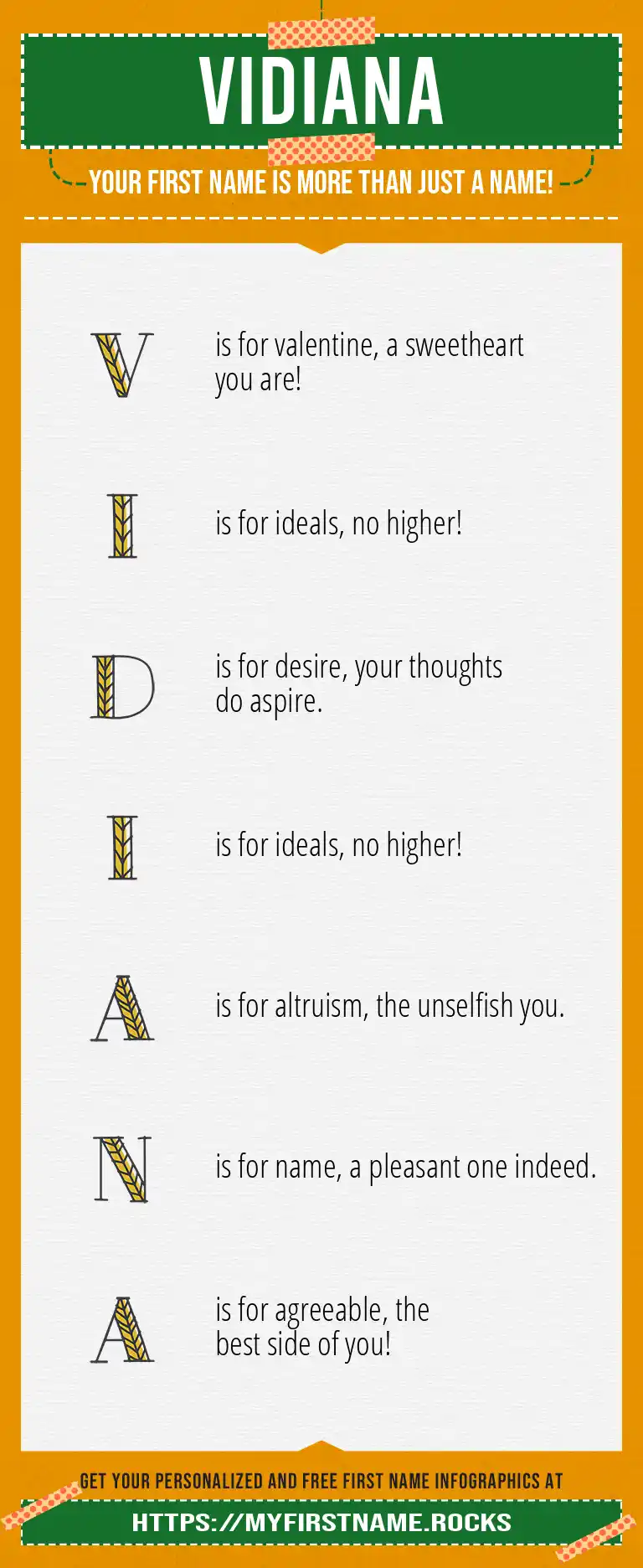 VIDIANA

YOUR FIRST NAME IS MORE THAN JUST A NAME!

V is for valentine, a sweetheart you are!

I is for ideals, no higher!

D is for desire, your thoughts do aspire.

I is for ideals, no higher!

A is for altruism, the unselfish you.

N is for name, a pleasant one indeed.

A is for agreeable, the best side of you!

GET YOUR PERSONALIZED AND FREE FIRST NAME INFOGRAPHICS AT

HTTPS://MYFIRSTNAME.ROCKS