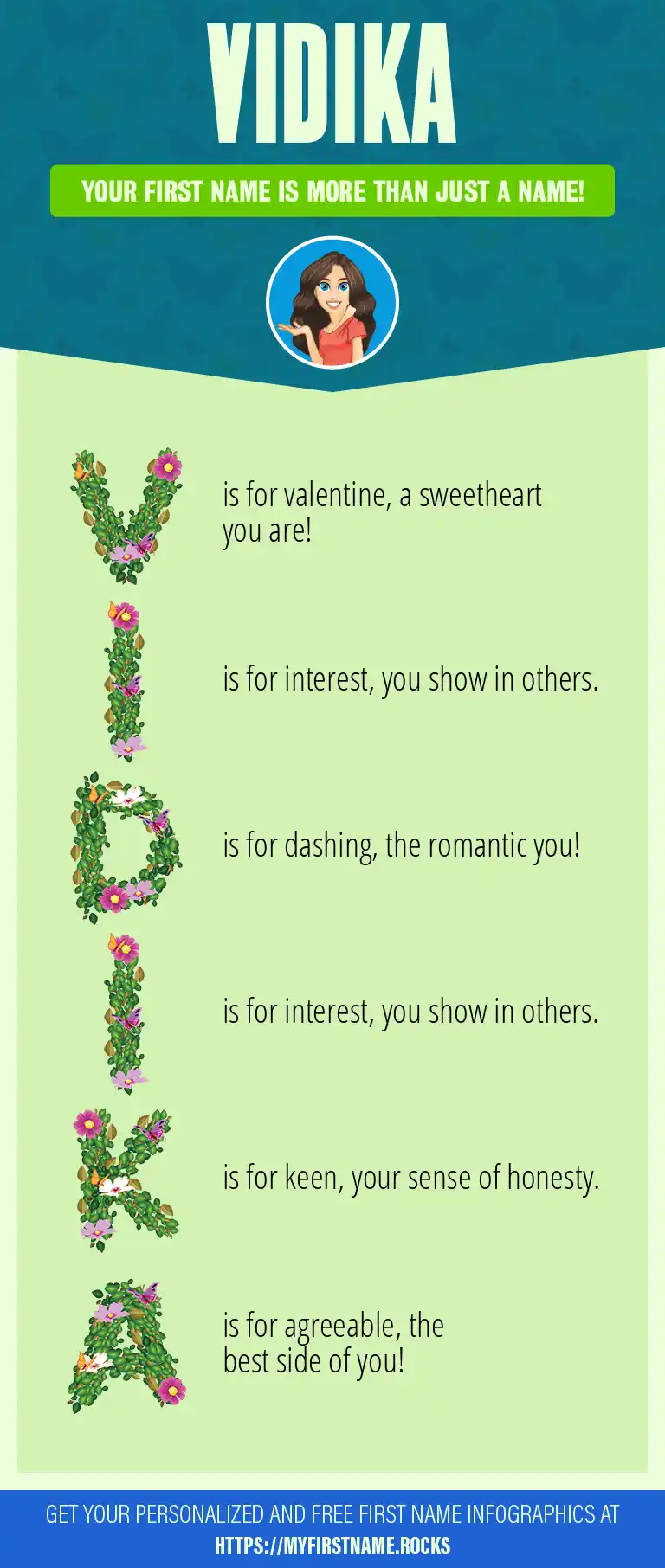 VIDIKA

YOUR FIRST NAME IS MORE THAN JUST A NAME!

V is for valentine, a sweetheart you are!

I is for interest, you show in others.

D is for dashing, the romantic you!

I is for interest, you show in others.

K is for keen, your sense of honesty.

A is for agreeable, the best side of you!

GET YOUR PERSONALIZED AND FREE FIRST NAME INFOGRAPHICS AT HTTPS://MYFIRSTNAME.ROCKS