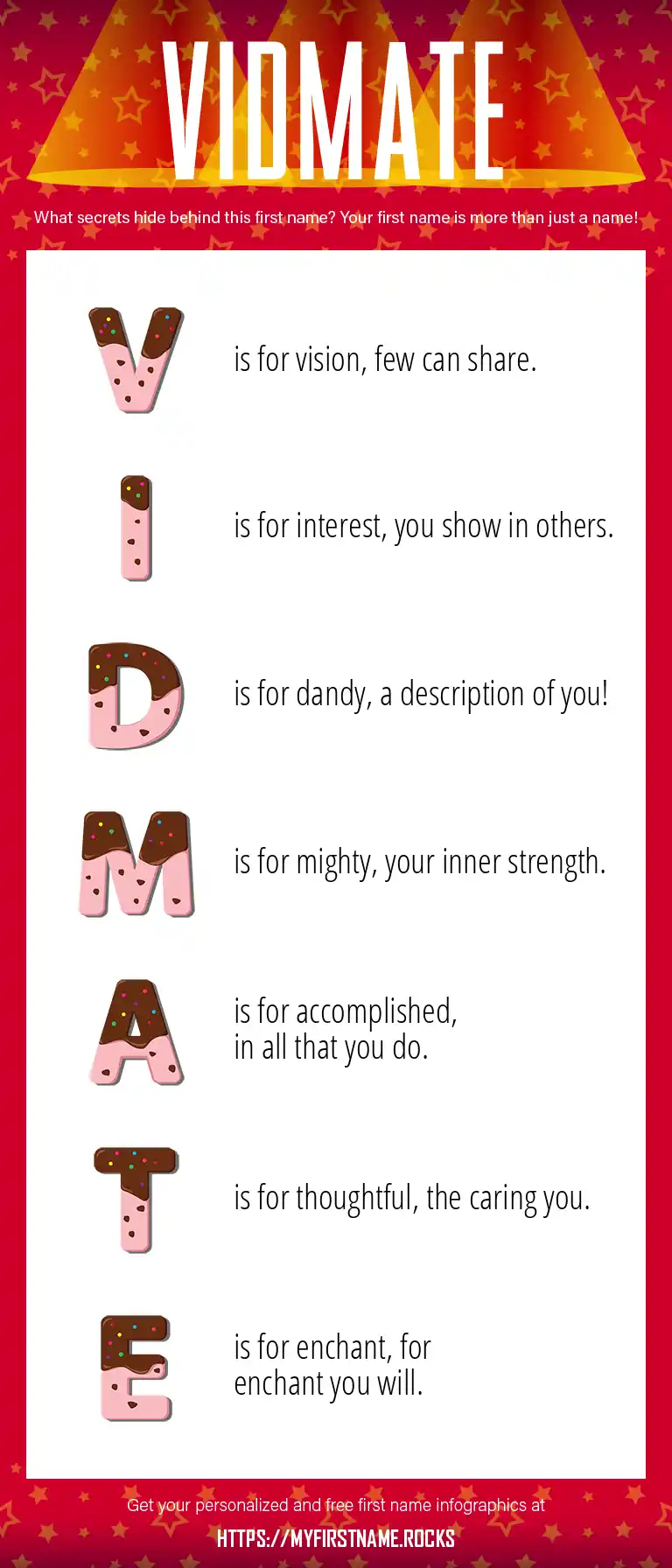 VIDMATE

What secrets hide behind this first name? Your first name is more than just a name!

V is for vision, few can share.

I is for interest, you show in others.

D is for dandy, a description of you!

M is for mighty, your inner strength.

A is for accomplished, in all that you do.

T is for thoughtful, the caring you.

E is for enchant, for enchant you will.

Get your personalized and free first name infographics at

HTTPS://MYFIRSTNAME.ROCKS