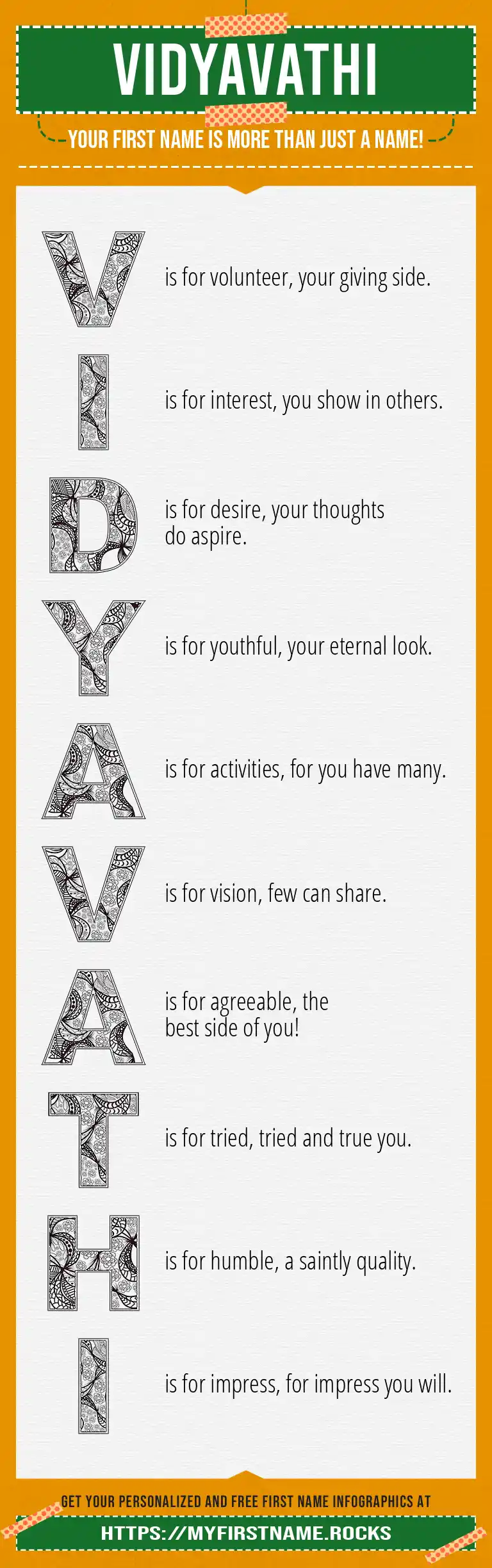 VIDYAVATHI

YOUR FIRST NAME IS MORE THAN JUST A NAME!

V is for volunteer, your giving side.

I is for interest, you show in others.

D is for desire, your thoughts do aspire.

Y is for youthful, your eternal look.

A is for activities, for you have many.

V is for vision, few can share.

A is for agreeable, the best side of you!

T is for tried, tried and true you.

H is for humble, a saintly quality.

I is for impress, for impress you will.

GET YOUR PERSONALIZED AND FREE FIRST NAME INFOGRAPHICS AT

HTTPS://MYFIRSTNAME.ROCKS