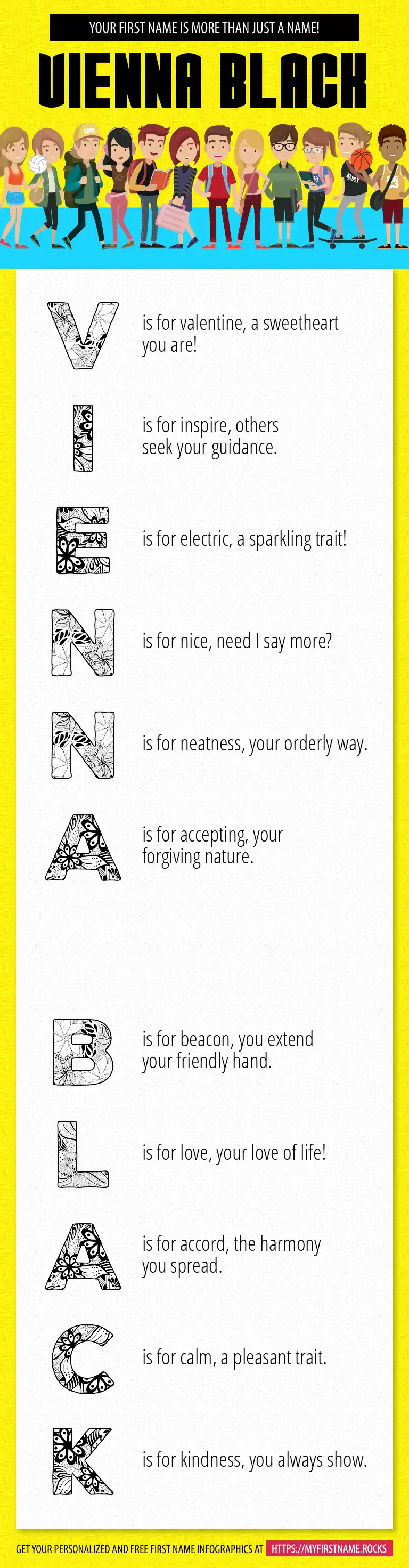 YOUR FIRST NAME IS MORE THAN JUST A NAME!

VIENNA BLACK

V is for valentine, a sweetheart you are!

I is for inspire, others seek your guidance.

E is for electric, a sparkling trait!

N is for nice, need I say more?

N is for neatness, your orderly way.

A is for accepting, your forgiving nature.

B is for beacon, you extend your friendly hand.

L is for love, your love of life!

A is for accord, the harmony you spread.

C is for calm, a pleasant trait.

K is for kindness, you always show.

GET YOUR PERSONALIZED AND FREE FIRST NAME INFOGRAPHICS AT HTTPS://MYFIRSTNAME.ROCKS