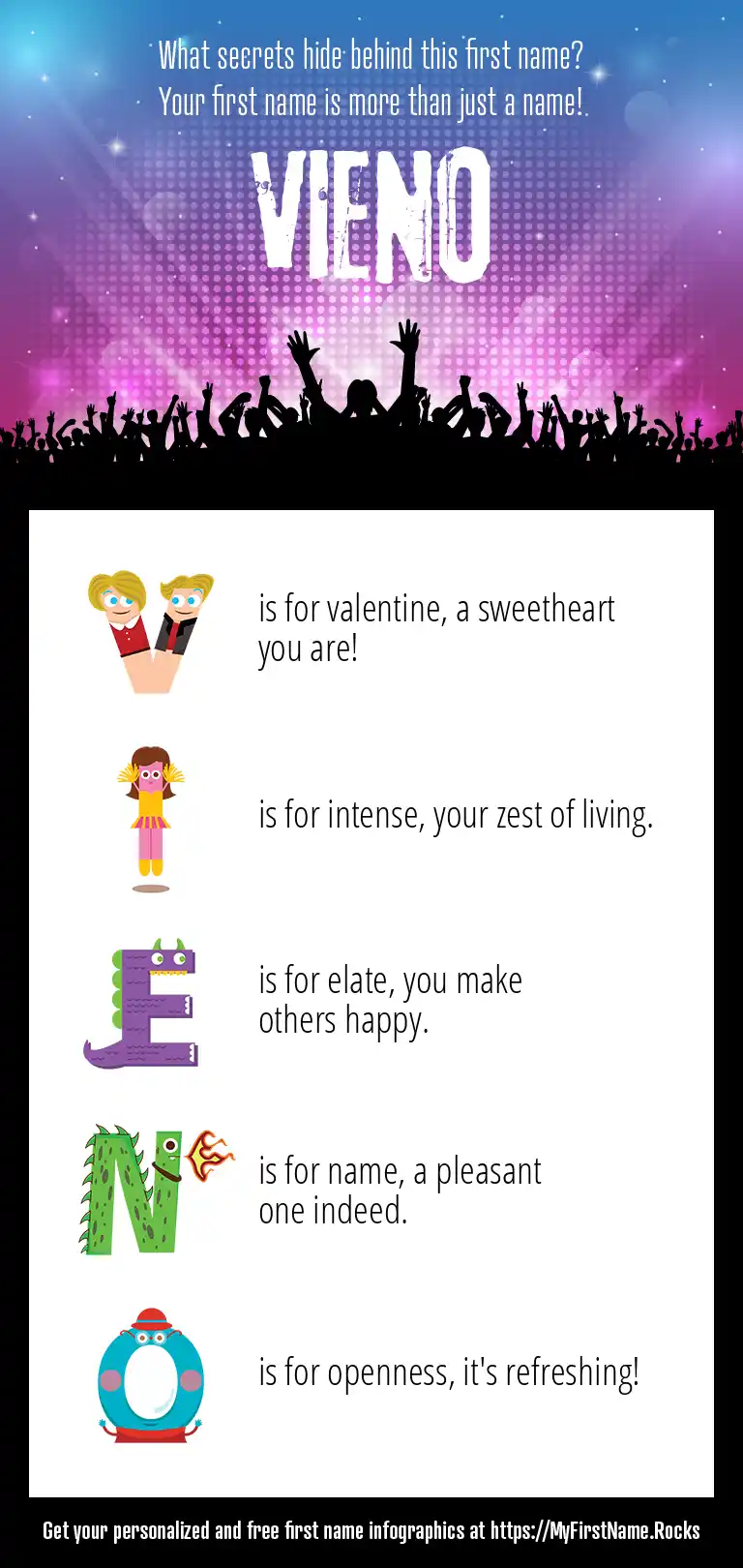 What secrets hide behind this first name?
Your first name is more than just a name!

VIENO

V is for valentine, a sweetheart you are!

I is for intense, your zest of living.

E is for elate, you make others happy.

N is for name, a pleasant one indeed.

O is for openness, it's refreshing!

Get your personalized and free first name infographics at https://MyFirstName.Rocks