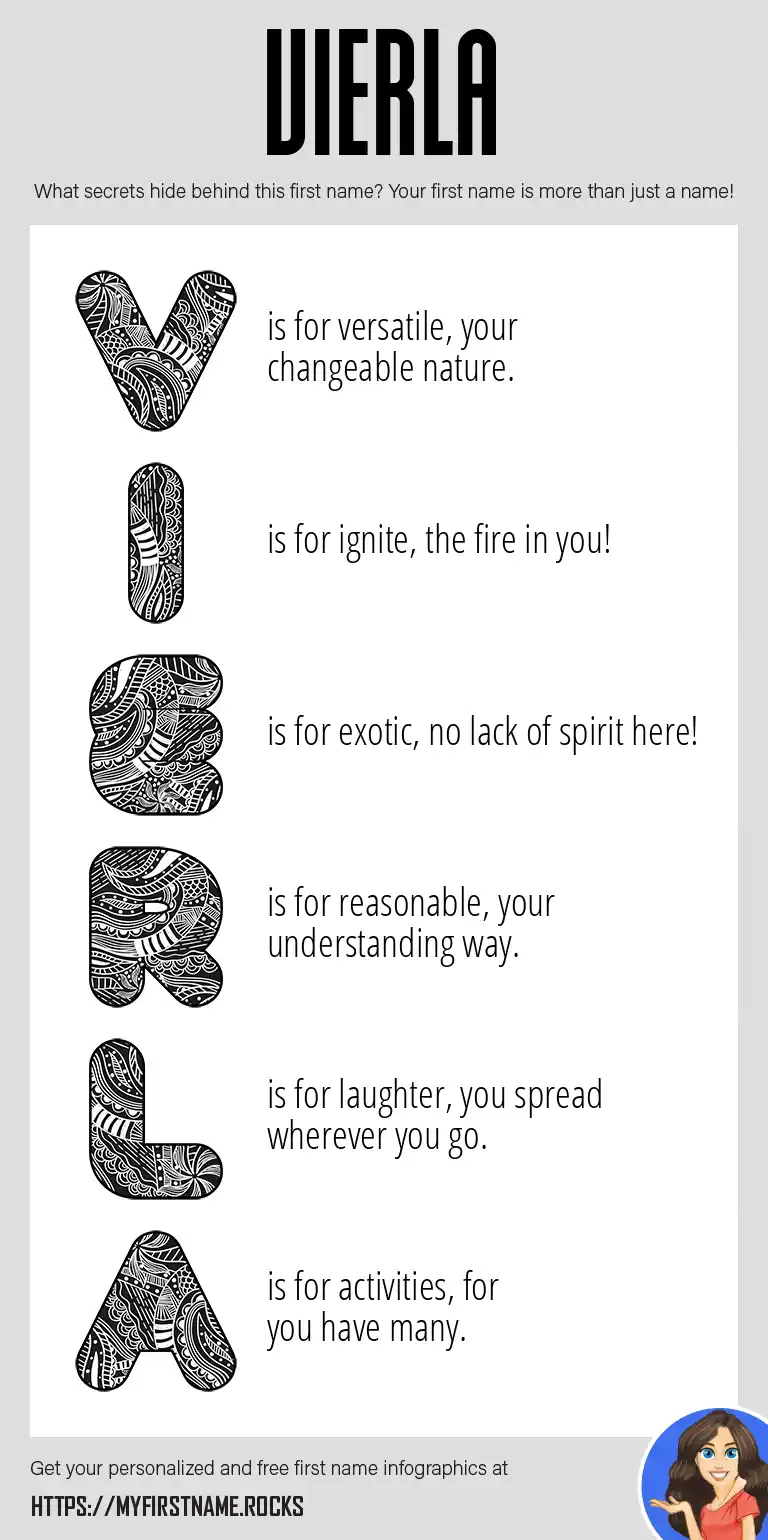 VIERLA

What secrets hide behind this first name? Your first name is more than just a name!

V is for versatile, your changeable nature.

I is for ignite, the fire in you!

E is for exotic, no lack of spirit here!

R is for reasonable, your understanding way.

L is for laughter, you spread wherever you go.

A is for activities, for you have many.

Get your personalized and free first name infographics at

HTTPS://MYFIRSTNAME.ROCKS