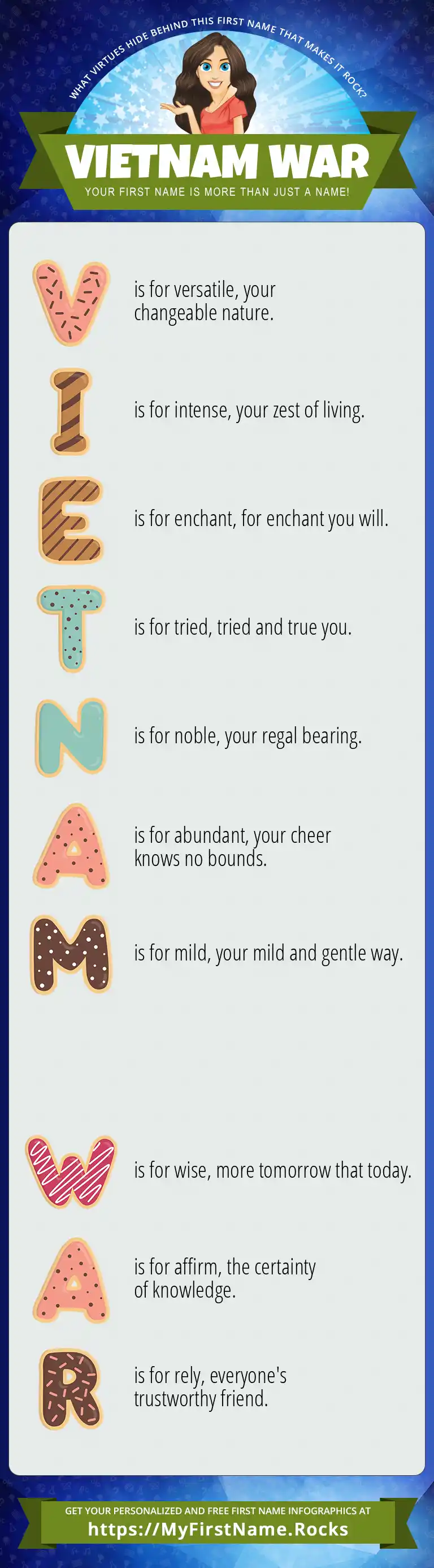 WHAT VIRTUES HIDE BEHIND THIS FIRST NAME THAT MAKES IT ROCK?

VIETNAM WAR

YOUR FIRST NAME IS MORE THAN JUST A NAME!

V is for versatile, your changeable nature.

I is for intense, your zest of living.

E is for enchant, for enchant you will.

T is for tried, tried and true you.

N is for noble, your regal bearing.

A is for abundant, your cheer knows no bounds.

M is for mild, your mild and gentle way.

W is for wise, more tomorrow that today.

A is for affirm, the certainty of knowledge.

R is for rely, everyone's trustworthy friend.

GET YOUR PERSONALIZED AND FREE FIRST NAME INFOGRAPHICS AT

https://MyFirstName.Rocks