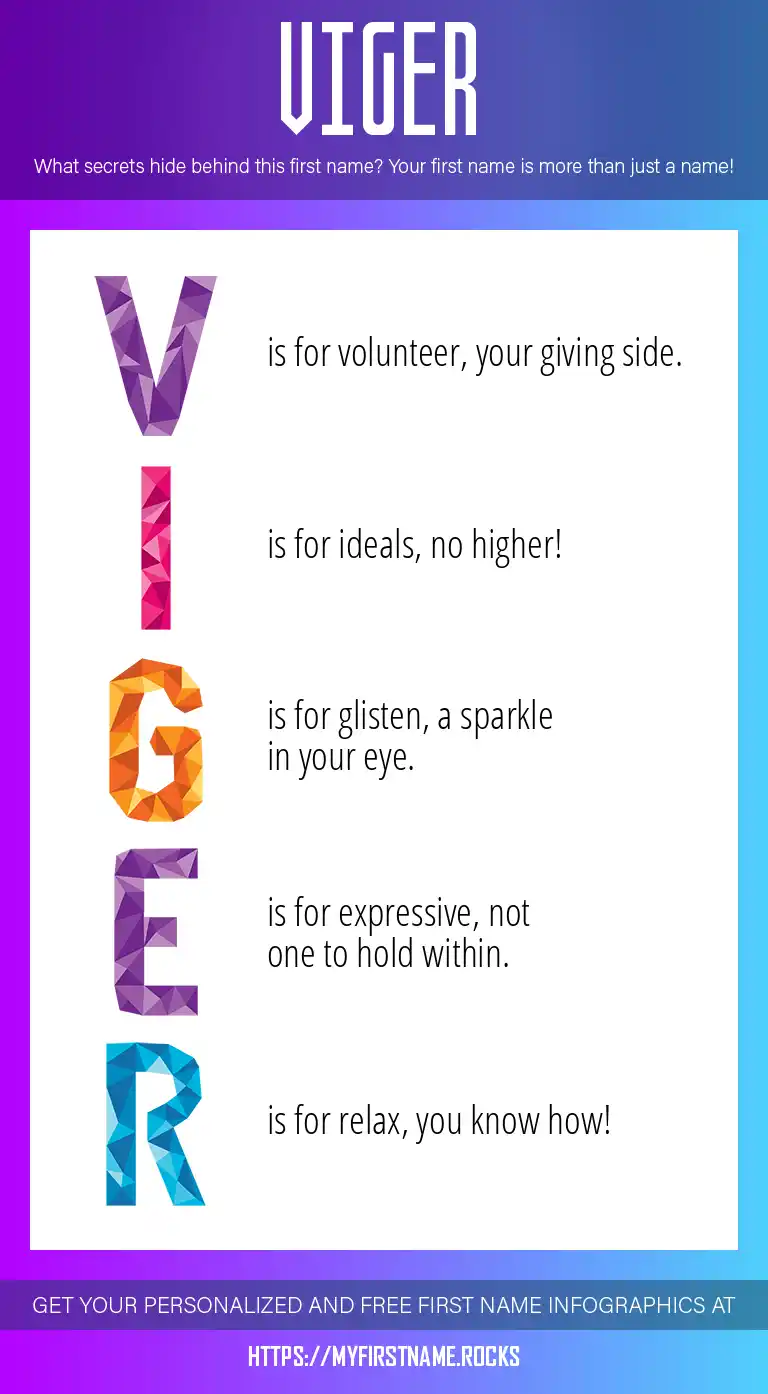 VIGER

What secrets hide behind this first name? Your first name is more than just a name!

V is for volunteer, your giving side.

I is for ideals, no higher!

G is for glisten, a sparkle in your eye.

E is for expressive, not one to hold within.

R is for relax, you know how!

GET YOUR PERSONALIZED AND FREE FIRST NAME INFOGRAPHICS AT

HTTPS://MYFIRSTNAME.ROCKS