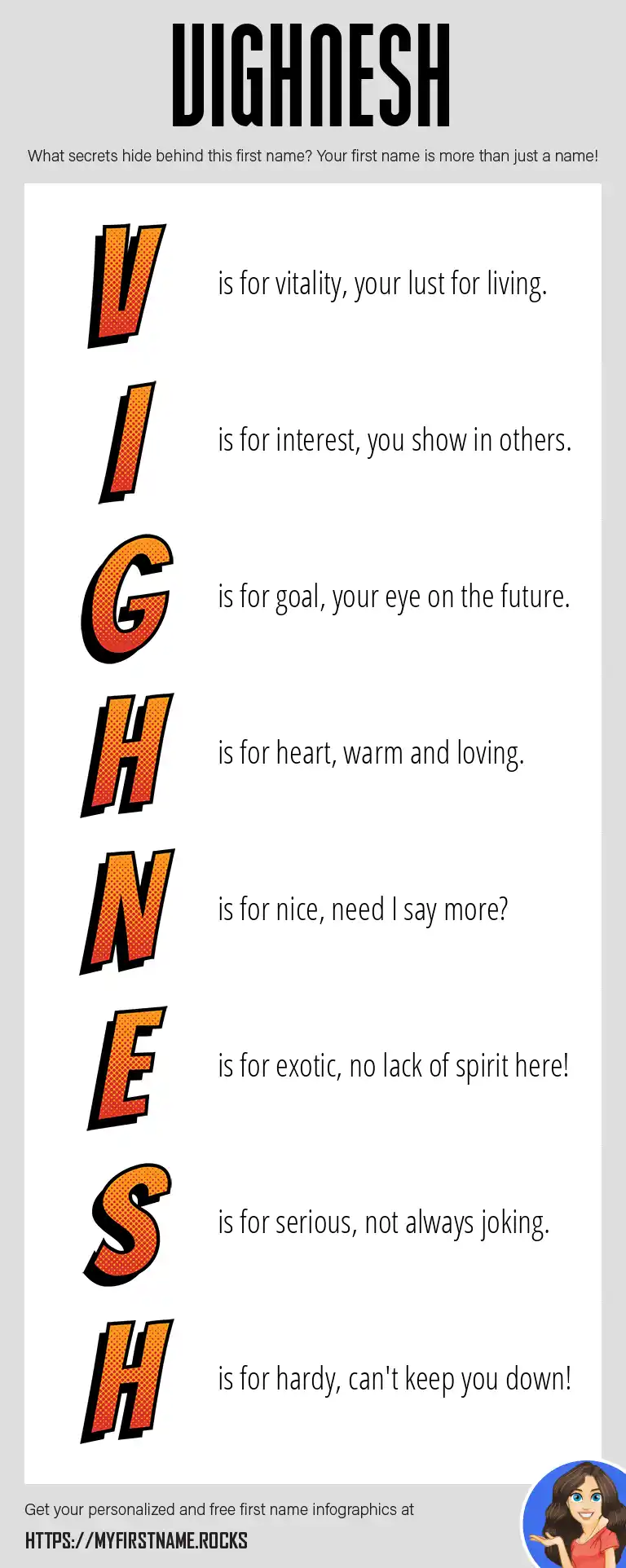 VIGHNESH

What secrets hide behind this first name? Your first name is more than just a name!

V is for vitality, your lust for living.

I is for interest, you show in others.

G is for goal, your eye on the future.

H is for heart, warm and loving.

N is for nice, need I say more?

E is for exotic, no lack of spirit here!

S is for serious, not always joking.

H is for hardy, can't keep you down!

Get your personalized and free first name infographics at

HTTPS://MYFIRSTNAME.ROCKS