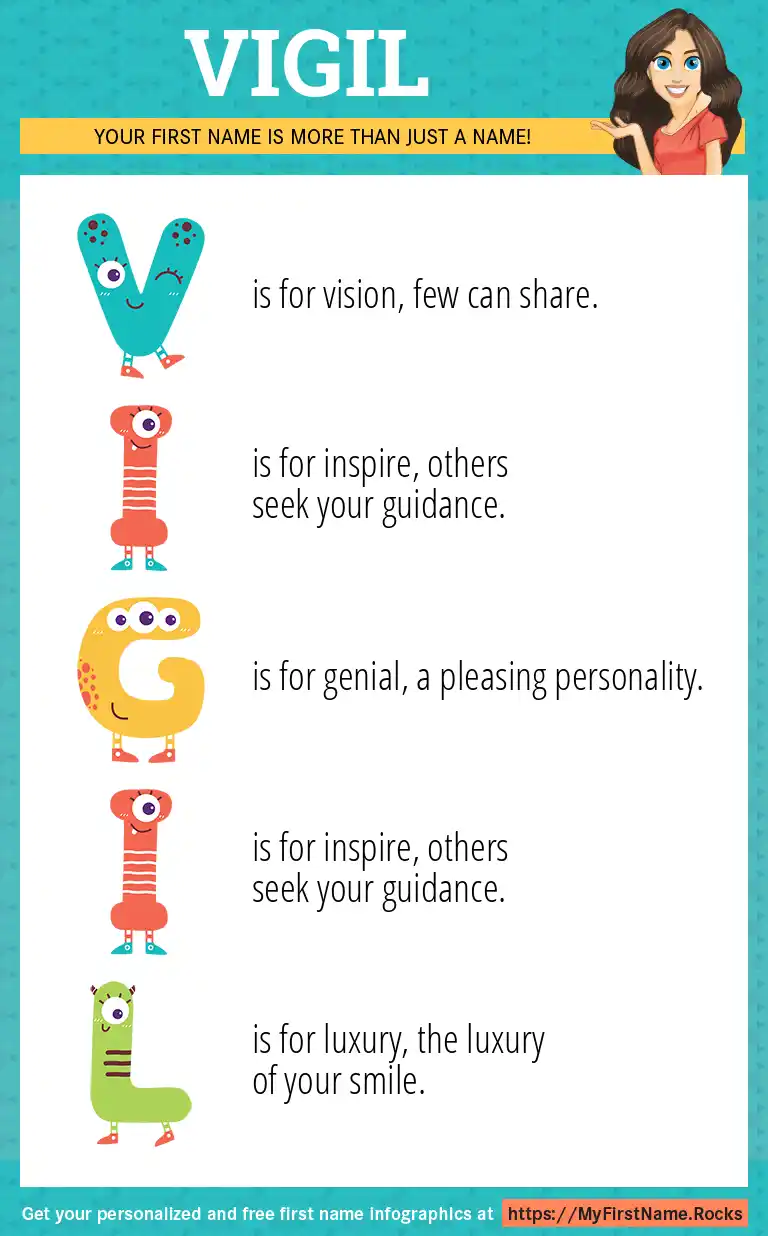 VIGIL

YOUR FIRST NAME IS MORE THAN JUST A NAME!

V is for vision, few can share.

I is for inspire, others seek your guidance.

G is for genial, a pleasing personality.

I is for inspire, others seek your guidance.

L is for luxury, the luxury of your smile.

Get your personalized and free first name infographics at https://MyFirstName.Rocks