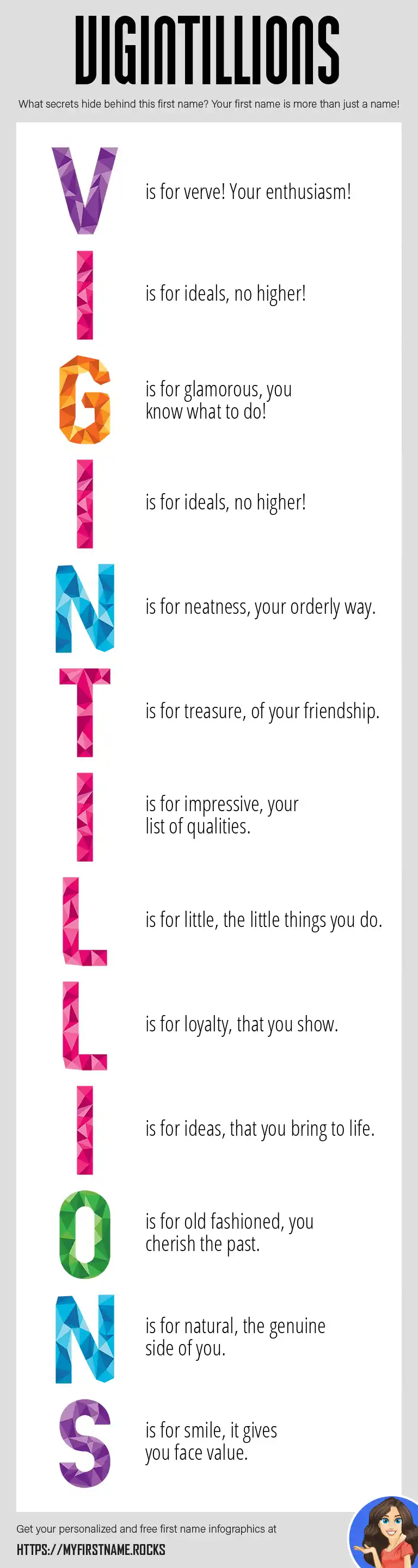 VIGINTILLIONS

What secrets hide behind this first name? Your first name is more than just a name!

V is for verve! Your enthusiasm!

I is for ideals, no higher!

G is for glamorous, you know what to do!

I is for ideals, no higher!

N is for neatness, your orderly way.

T is for treasure, of your friendship.

I is for impressive, your list of qualities.

L is for little, the little things you do.

L is for loyalty, that you show.

I is for ideas, that you bring to life.

O is for old fashioned, you cherish the past.

N is for natural, the genuine side of you.

S is for smile, it gives you face value.

Get your personalized and free first name infographics at

HTTPS://MYFIRSTNAME.ROCKS