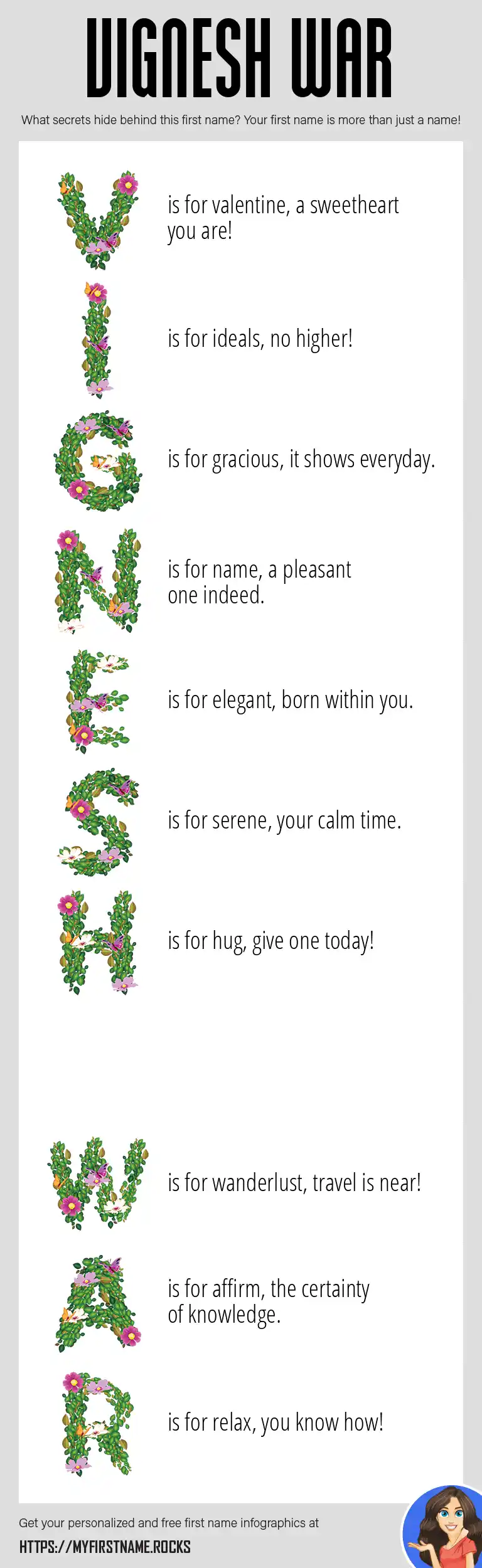 VIGNESH WAR

What secrets hide behind this first name? Your first name is more than just a name!

V is for valentine, a sweetheart you are!

I is for ideals, no higher!

G is for gracious, it shows everyday.

N is for name, a pleasant one indeed.

E is for elegant, born within you.

S is for serene, your calm time.

H is for hug, give one today!

W is for wanderlust, travel is near!

A is for affirm, the certainty of knowledge.

R is for relax, you know how!

Get your personalized and free first name infographics at

HTTPS://MYFIRSTNAME.ROCKS