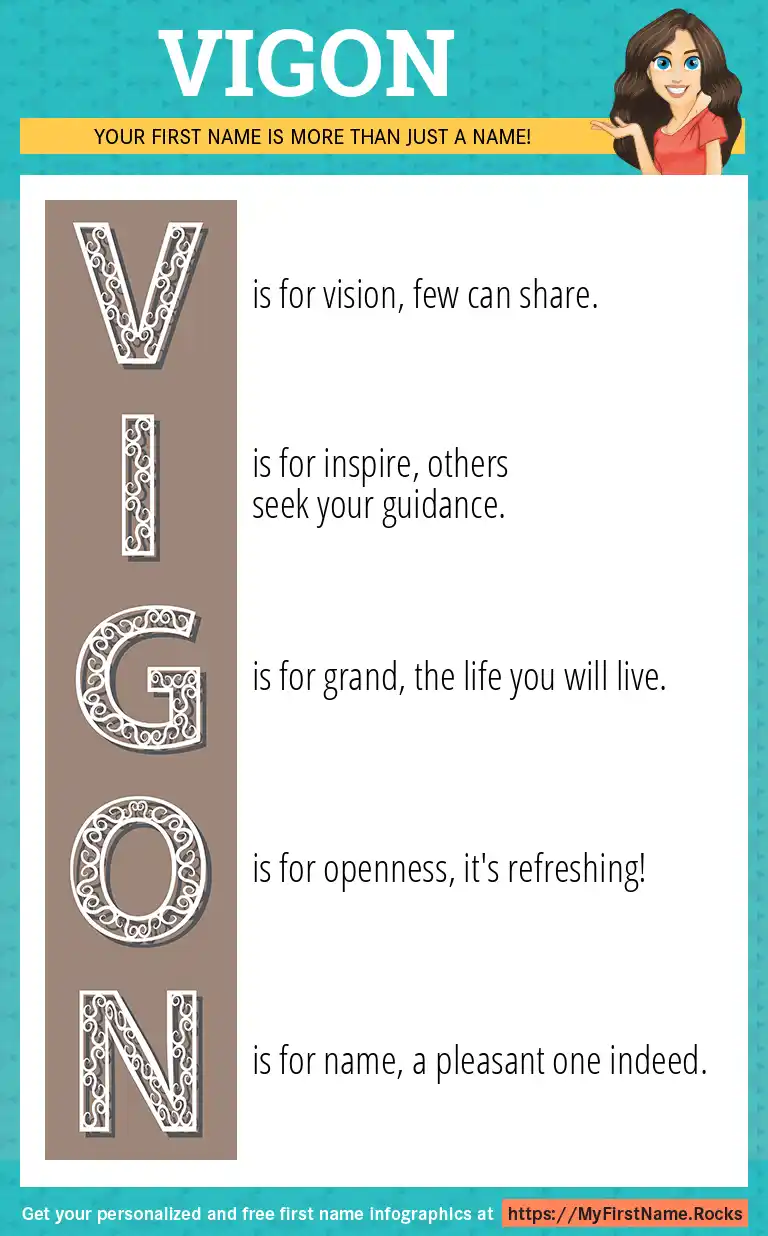 VIGON

YOUR FIRST NAME IS MORE THAN JUST A NAME!

V is for vision, few can share.

I is for inspire, others seek your guidance.

G is for grand, the life you will live.

O is for openness, it's refreshing!

N is for name, a pleasant one indeed.

Get your personalized and free first name infographics at https://MyFirstName.Rocks