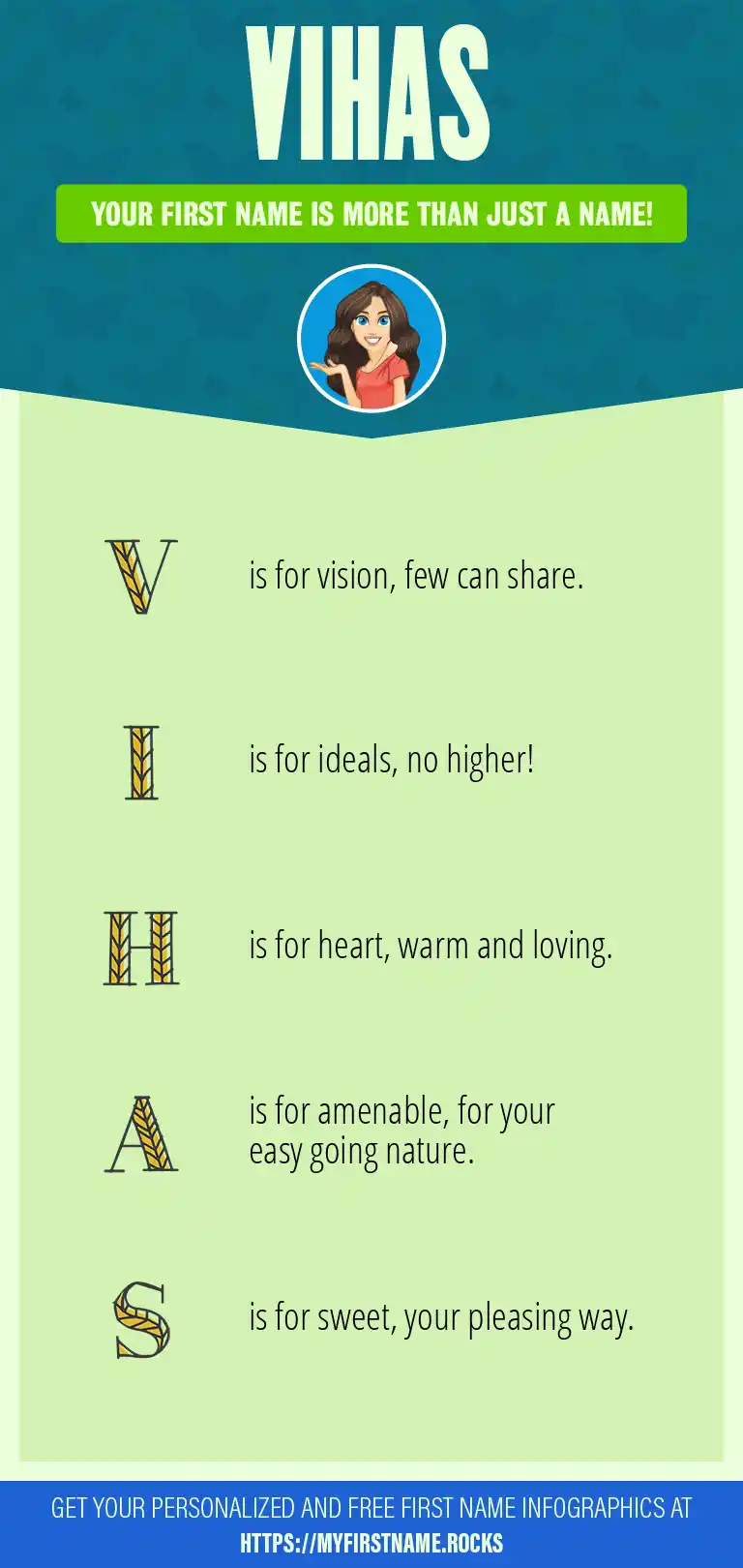 VIHAS

YOUR FIRST NAME IS MORE THAN JUST A NAME!

V is for vision, few can share.

I is for ideals, no higher!

H is for heart, warm and loving.

A is for amenable, for your easy going nature.

S is for sweet, your pleasing way.

GET YOUR PERSONALIZED AND FREE FIRST NAME INFOGRAPHICS AT HTTPS://MYFIRSTNAME.ROCKS