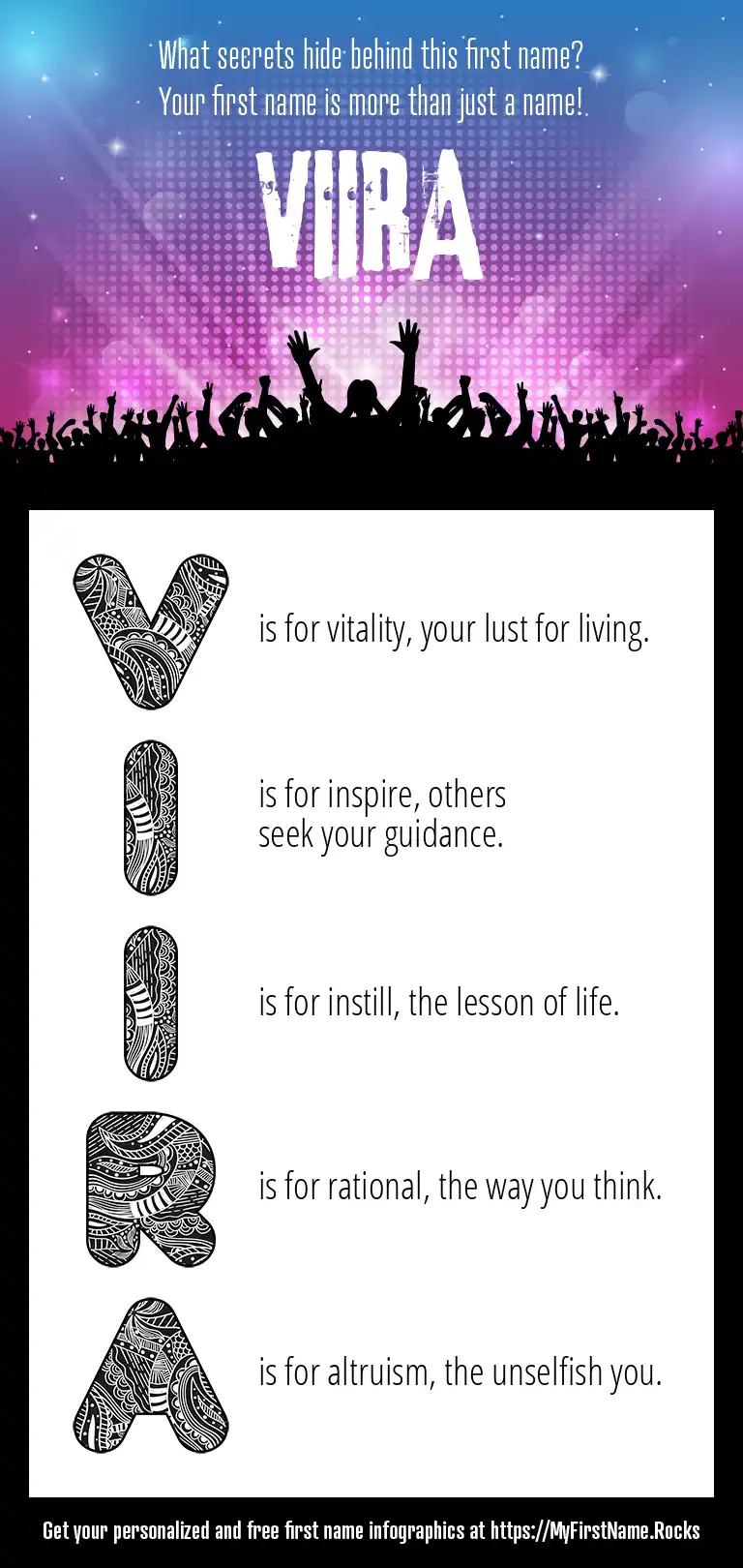 What secrets hide behind this first name?
Your first name is more than just a name!

VIIRA

V is for vitality, your lust for living.

I is for inspire, others seek your guidance.

I is for instill, the lesson of life.

R is for rational, the way you think.

A is for altruism, the unselfish you.

Get your personalized and free first name infographics at https://MyFirstName.Rocks