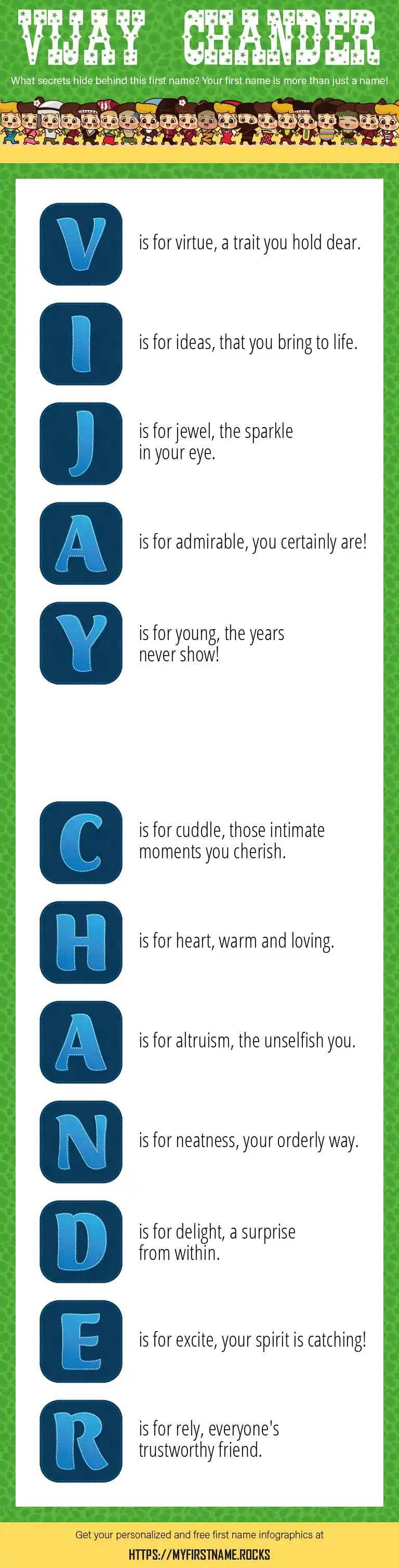 VIJAY CHANDER

What secrets hide behind this first name? Your first name is more than just a name!

V is for virtue, a trait you hold dear.

I is for ideas, that you bring to life.

J is for jewel, the sparkle in your eye.

A is for admirable, you certainly are!

Y is for young, the years never show!

C is for cuddle, those intimate moments you cherish.

H is for heart, warm and loving.

A is for altruism, the unselfish you.

N is for neatness, your orderly way.

D is for delight, a surprise from within.

E is for excite, your spirit is catching!

R is for rely, everyone's trustworthy friend.

Get your personalized and free first name infographics at

HTTPS://MYFIRSTNAME.ROCKS