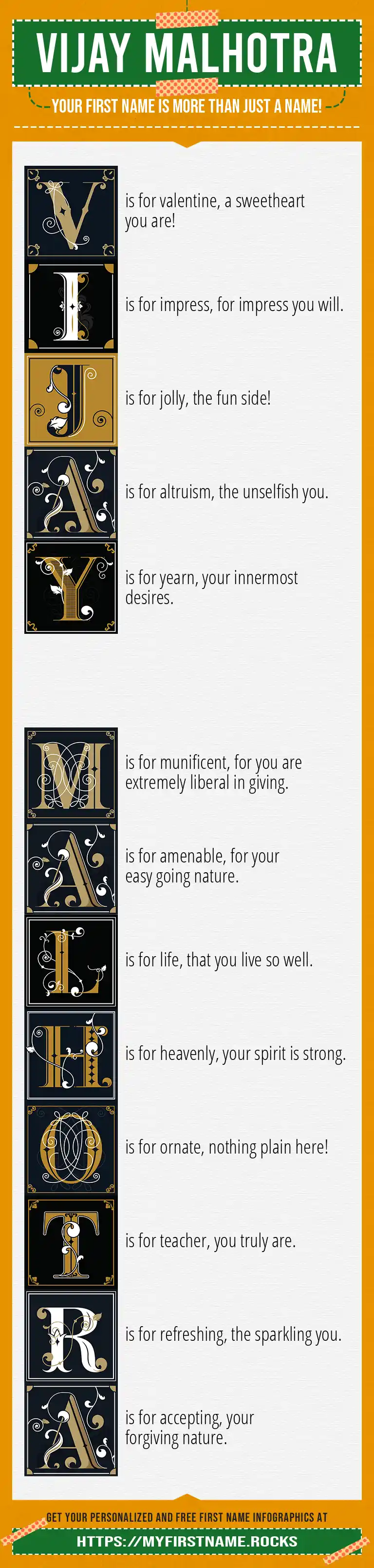 VIJAY MALHOTRA

YOUR FIRST NAME IS MORE THAN JUST A NAME!

V is for valentine, a sweetheart you are!

I is for impress, for impress you will.

J is for jolly, the fun side!

A is for altruism, the unselfish you.

Y is for yearn, your innermost desires.

M is for munificent, for you are extremely liberal in giving.

A is for amenable, for your easy going nature.

L is for life, that you live so well.

H is for heavenly, your spirit is strong.

O is for ornate, nothing plain here!

T is for teacher, you truly are.

R is for refreshing, the sparkling you.

A is for accepting, your forgiving nature.

GET YOUR PERSONALIZED AND FREE FIRST NAME INFOGRAPHICS AT

HTTPS://MYFIRSTNAME.ROCKS