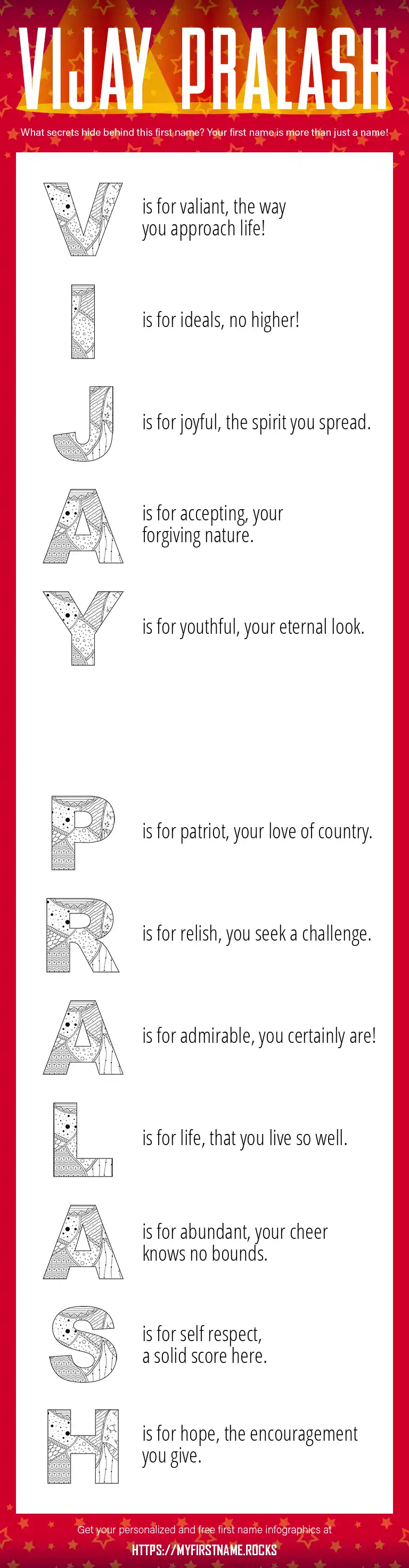 VIJAY PRALASH

What secrets hide behind this first name? Your first name is more than just a name!

V is for valiant, the way you approach life!

I is for ideals, no higher!

J is for joyful, the spirit you spread.

A is for accepting, your forgiving nature.

Y is for youthful, your eternal look.

P is for patriot, your love of country.

R is for relish, you seek a challenge.

A is for admirable, you certainly are!

L is for life, that you live so well.

A is for abundant, your cheer knows no bounds.

S is for self respect, a solid score here.

H is for hope, the encouragement you give.

Get your personalized and free first name infographics at

HTTPS://MYFIRSTNAME.ROCKS