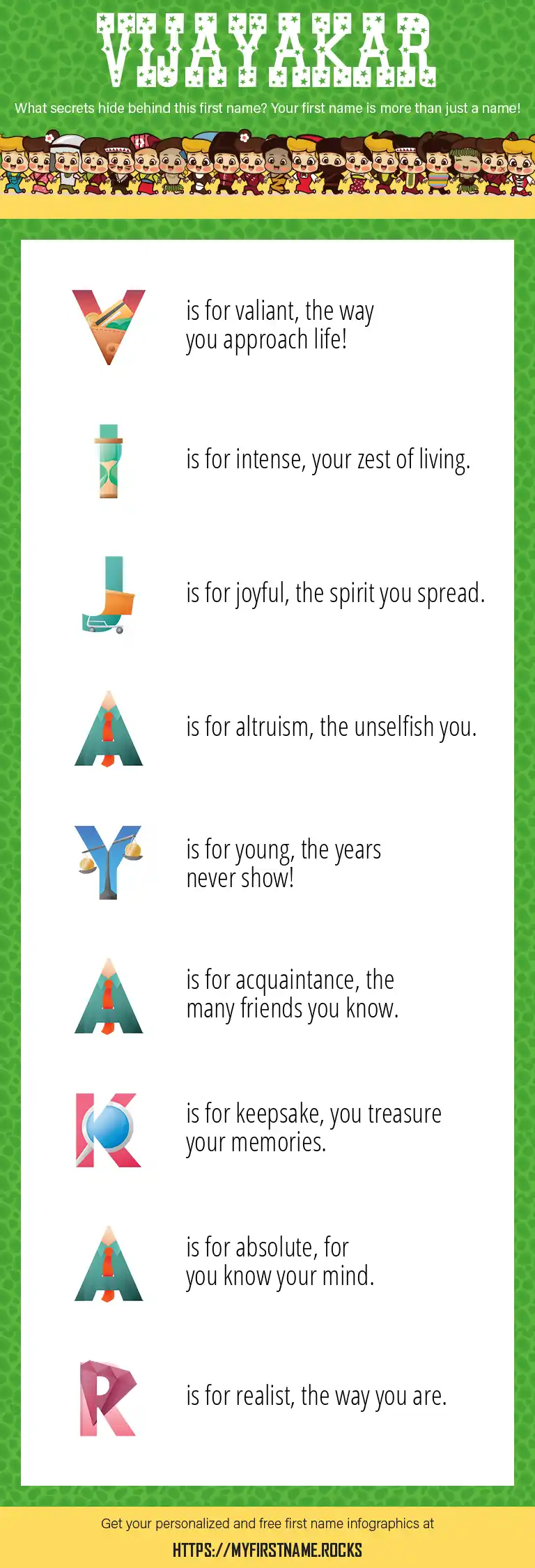 VIJAYAKAR

What secrets hide behind this first name? Your first name is more than just a name!

V is for valiant, the way you approach life!

I is for intense, your zest of living.

J is for joyful, the spirit you spread.

A is for altruism, the unselfish you.

Y is for young, the years never show!

A is for acquaintance, the many friends you know.

K is for keepsake, you treasure your memories.

A is for absolute, for you know your mind.

R is for realist, the way you are.

Get your personalized and free first name infographics at

HTTPS://MYFIRSTNAME.ROCKS