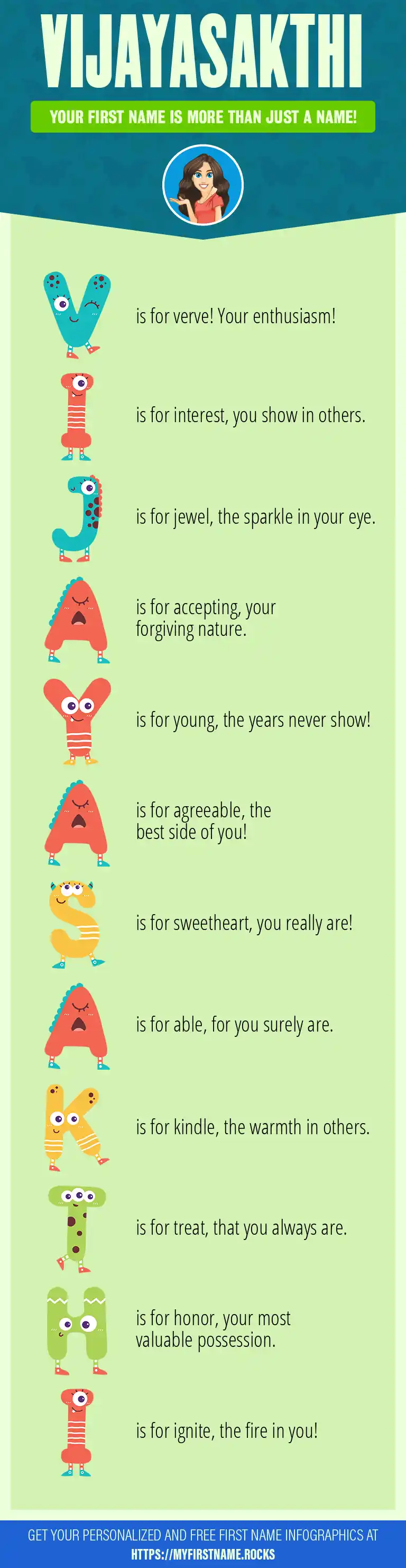 VIJAYASAKTHI

YOUR FIRST NAME IS MORE THAN JUST A NAME!

V is for verve! Your enthusiasm!

I is for interest, you show in others.

J is for jewel, the sparkle in your eye.

A is for accepting, your forgiving nature.

Y is for young, the years never show!

A is for agreeable, the best side of you!

S is for sweetheart, you really are!

A is for able, for you surely are.

K is for kindle, the warmth in others.

T is for treat, that you always are.

H is for honor, your most valuable possession.

I is for ignite, the fire in you!

GET YOUR PERSONALIZED AND FREE FIRST NAME INFOGRAPHICS AT HTTPS://MYFIRSTNAME.ROCKS