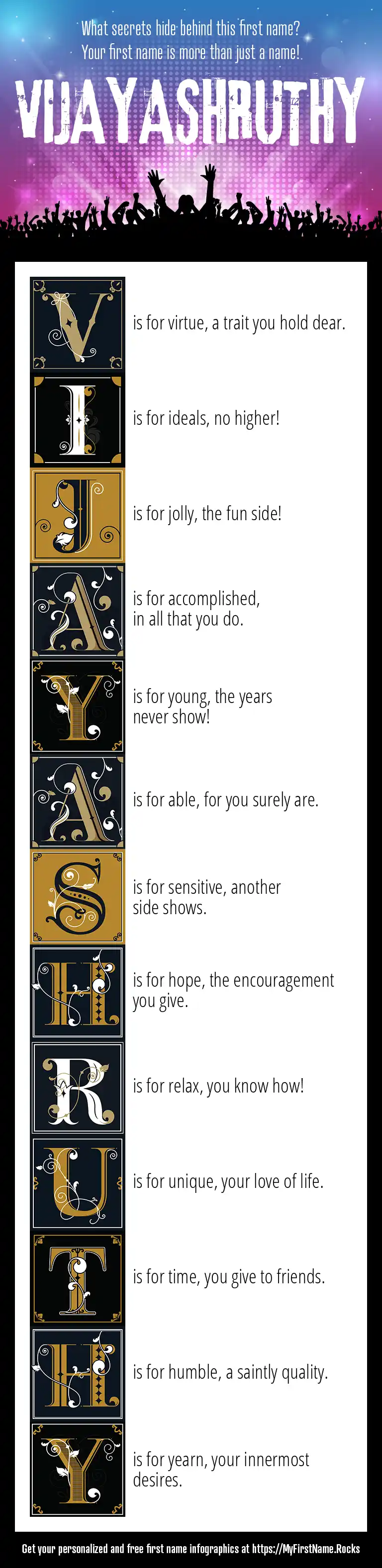 What secrets hide behind this first name?
Your first name is more than just a name!

VIJAYASHRUTHY

V is for virtue, a trait you hold dear.

I is for ideals, no higher!

J is for jolly, the fun side!

A is for accomplished, in all that you do.

Y is for young, the years never show!

A is for able, for you surely are.

S is for sensitive, another side shows.

H is for hope, the encouragement you give.

R is for relax, you know how!

U is for unique, your love of life.

T is for time, you give to friends.

H is for humble, a saintly quality.

Y is for yearn, your innermost desires.

Get your personalized and free first name infographics at https://MyFirstName.Rocks