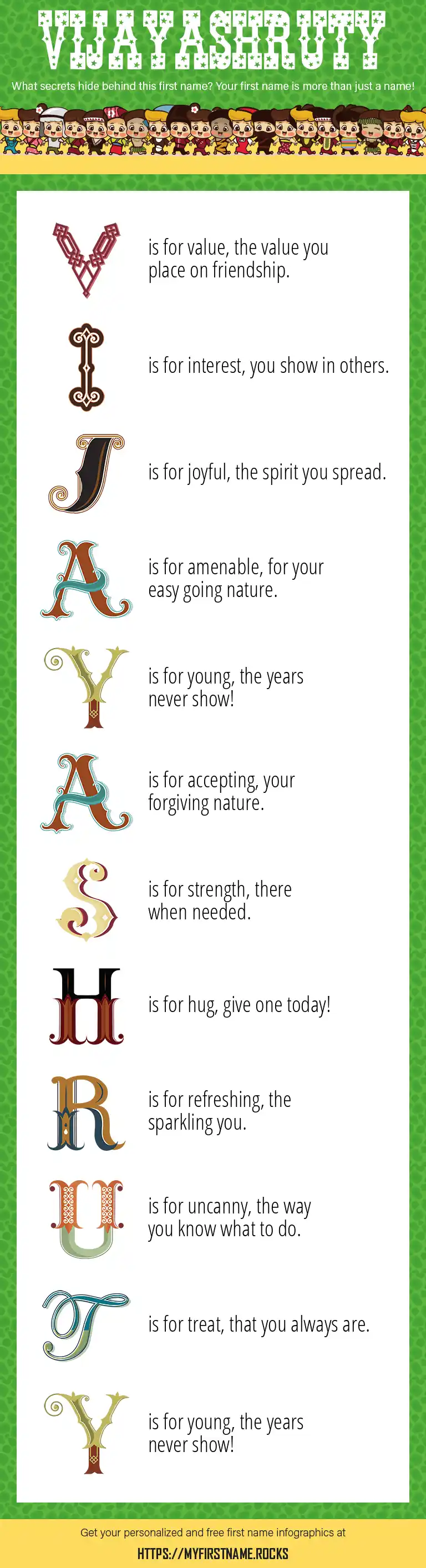 VIJAYASHRUTY

What secrets hide behind this first name? Your first name is more than just a name!

V is for value, the value you place on friendship.

I is for interest, you show in others.

J is for joyful, the spirit you spread.

A is for amenable, for your easy going nature.

Y is for young, the years never show!

A is for accepting, your forgiving nature.

S is for strength, there when needed.

H is for hug, give one today!

R is for refreshing, the sparkling you.

U is for uncanny, the way you know what to do.

T is for treat, that you always are.

Y is for young, the years never show!

Get your personalized and free first name infographics at

HTTPS://MYFIRSTNAME.ROCKS