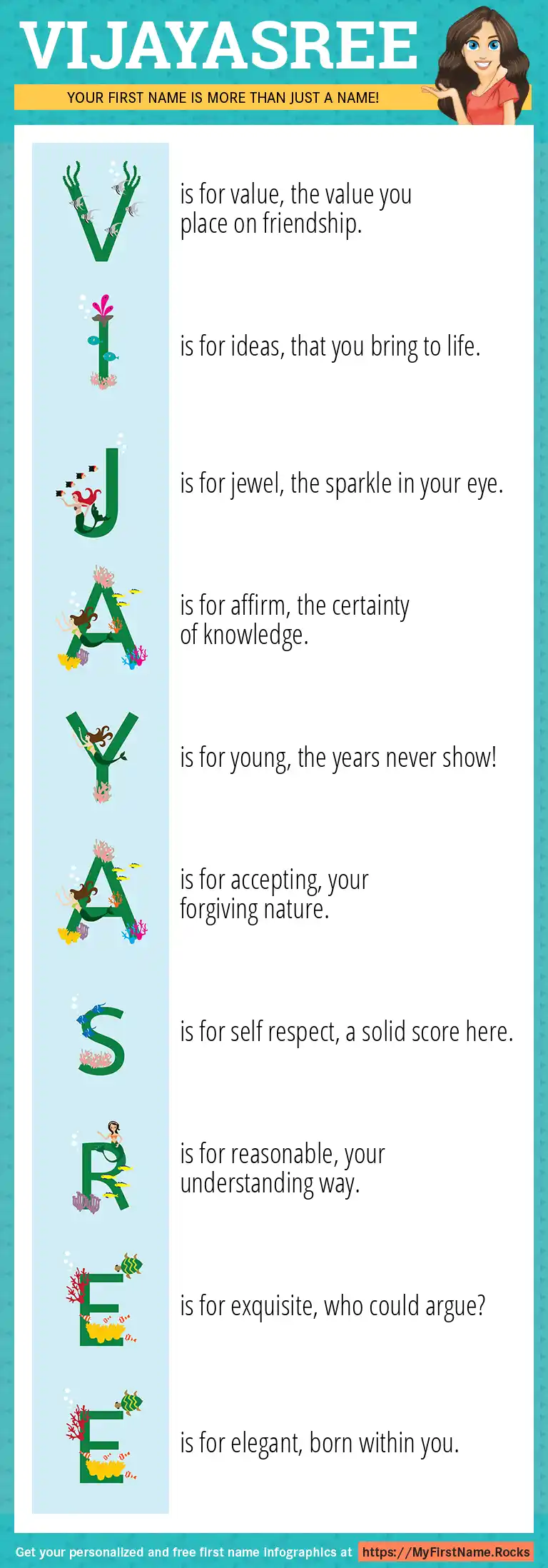 VIJAYASREE

YOUR FIRST NAME IS MORE THAN JUST A NAME!

V is for value, the value you place on friendship.

I is for ideas, that you bring to life.

J is for jewel, the sparkle in your eye.

A is for affirm, the certainty of knowledge.

Y is for young, the years never show!

A is for accepting, your forgiving nature.

S is for self respect, a solid score here.

R is for reasonable, your understanding way.

E is for exquisite, who could argue?

E is for elegant, born within you.

Get your personalized and free first name infographics at https://MyFirstName.Rocks