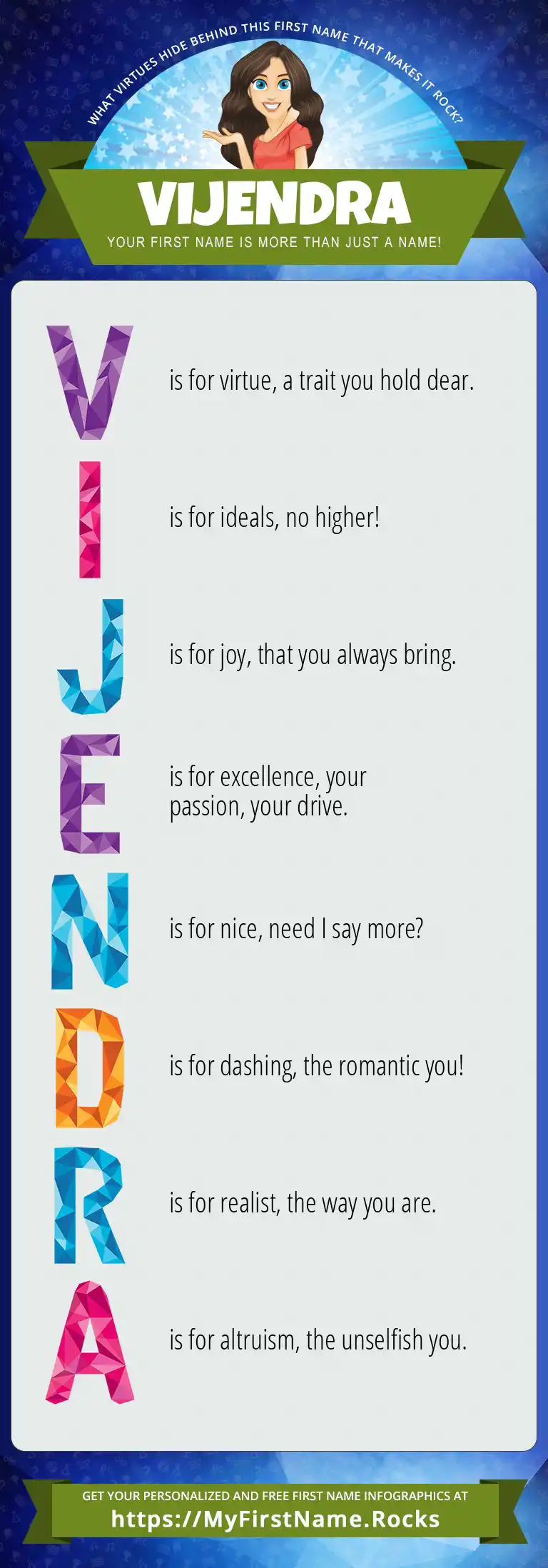 WHAT VIRTUES HIDE BEHIND THIS FIRST NAME THAT MAKES IT ROCK?

VIJENDRA

YOUR FIRST NAME IS MORE THAN JUST A NAME!

V is for virtue, a trait you hold dear.

I is for ideals, no higher!

J is for joy, that you always bring.

E is for excellence, your passion, your drive.

N is for nice, need I say more?

D is for dashing, the romantic you!

R is for realist, the way you are.

A is for altruism, the unselfish you.

GET YOUR PERSONALIZED AND FREE FIRST NAME INFOGRAPHICS AT
https://MyFirstName.Rocks