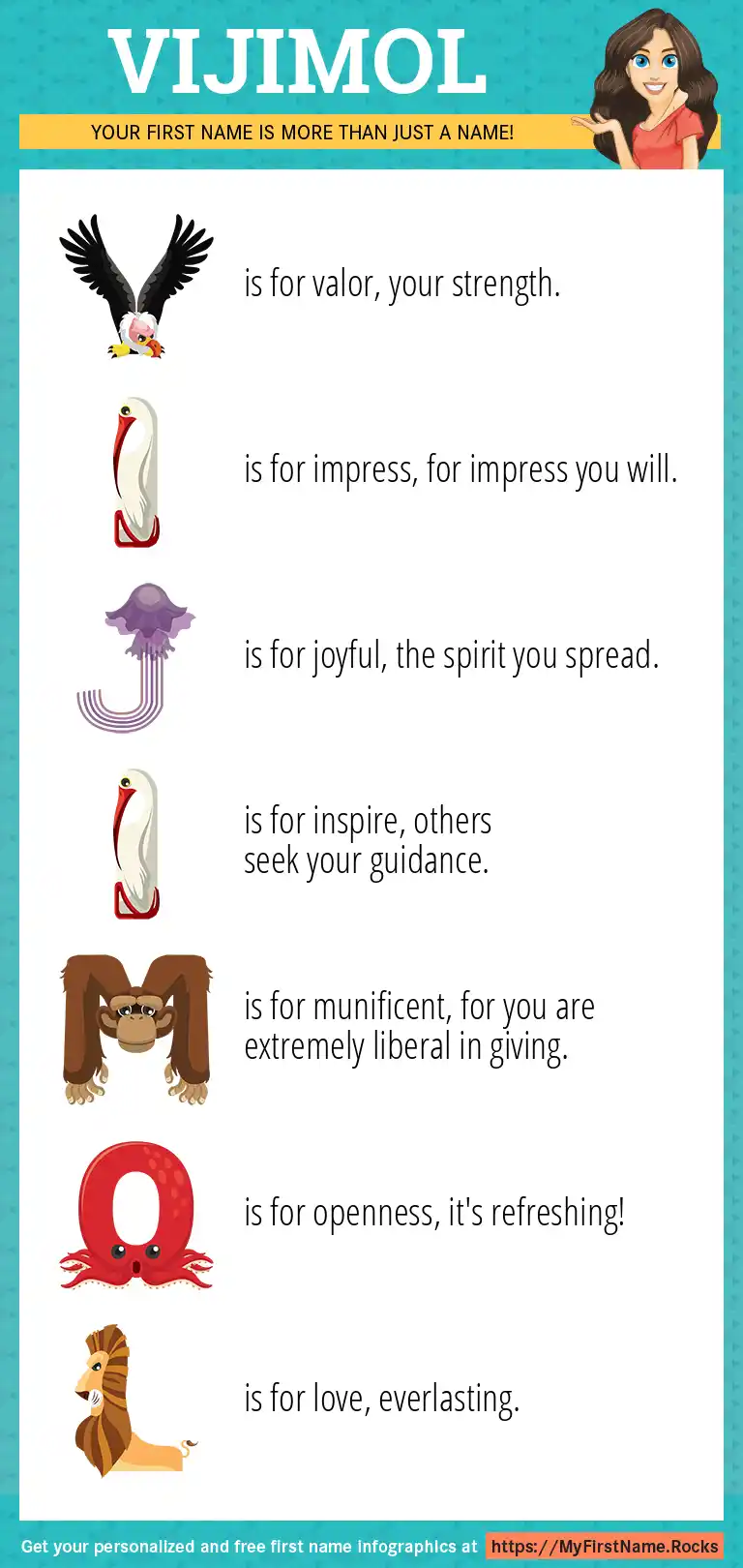 VIJIMOL

YOUR FIRST NAME IS MORE THAN JUST A NAME!

V is for valor, your strength.

I is for impress, for impress you will.

J is for joyful, the spirit you spread.

I is for inspire, others seek your guidance.

M is for munificent, for you are extremely liberal in giving.

O is for openness, it's refreshing!

L is for love, everlasting.

Get your personalized and free first name infographics at https://MyFirstName.Rocks