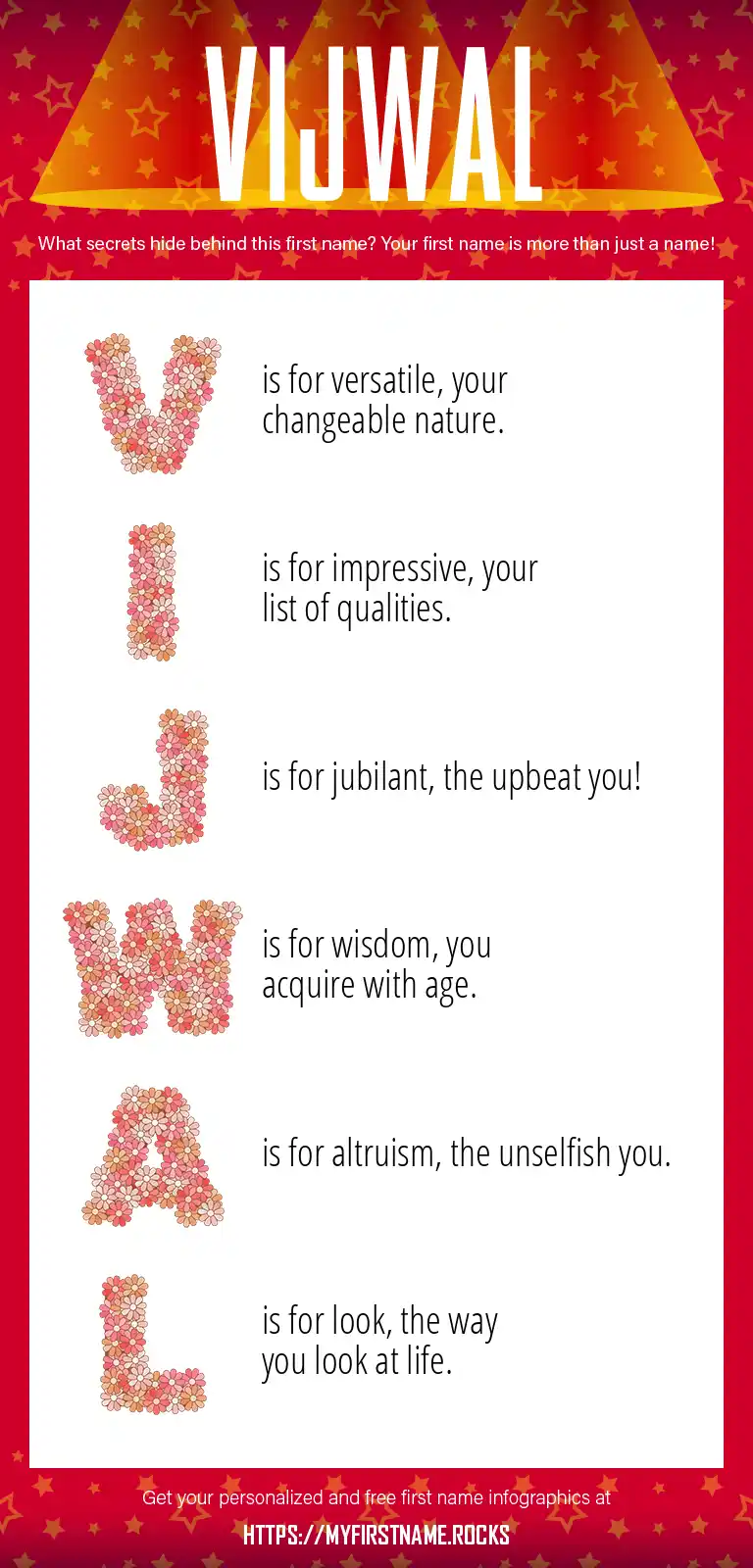 VIJWAL

What secrets hide behind this first name? Your first name is more than just a name!

V is for versatile, your changeable nature.

I is for impressive, your list of qualities.

J is for jubilant, the upbeat you!

W is for wisdom, you acquire with age.

A is for altruism, the unselfish you.

L is for look, the way you look at life.

Get your personalized and free first name infographics at

HTTPS://MYFIRSTNAME.ROCKS