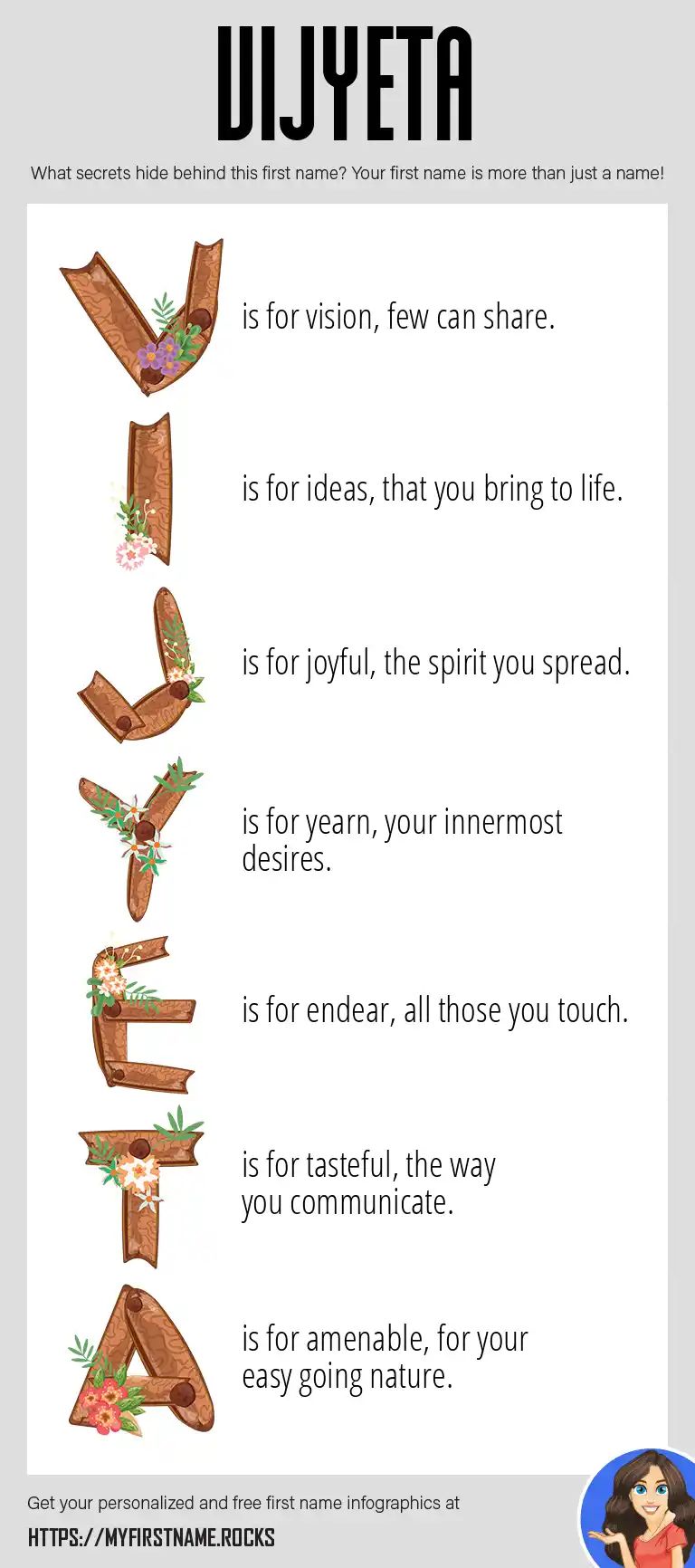 VIJYETA

What secrets hide behind this first name? Your first name is more than just a name!

V is for vision, few can share.

I is for ideas, that you bring to life.

J is for joyful, the spirit you spread.

Y is for yearn, your innermost desires.

E is for endear, all those you touch.

T is for tasteful, the way you communicate.

A is for amenable, for your easy going nature.

Get your personalized and free first name infographics at

HTTPS://MYFIRSTNAME.ROCKS