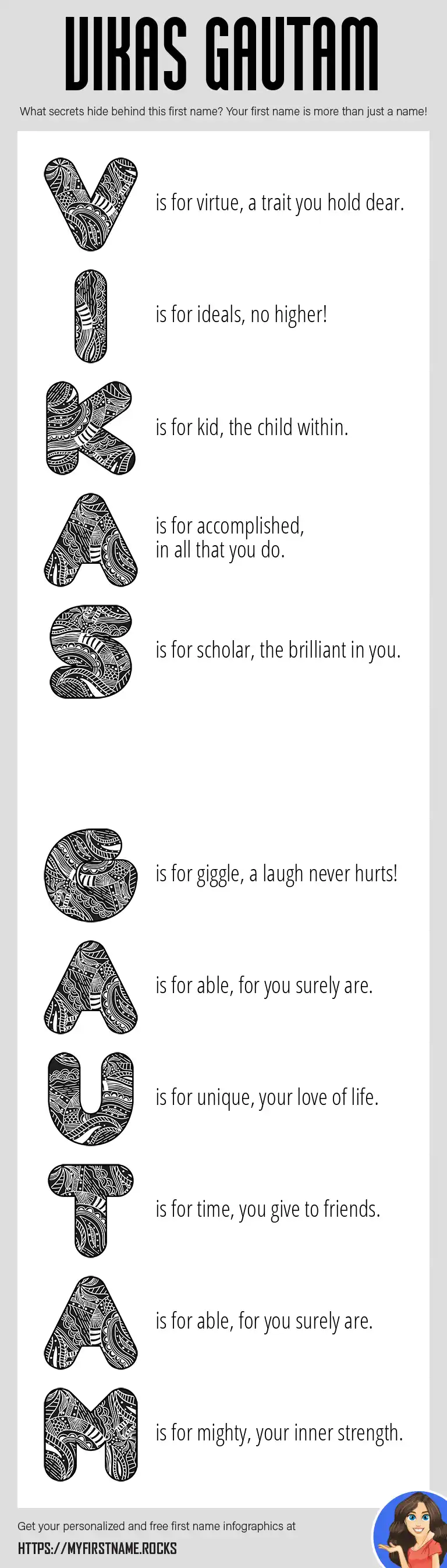 VIKAS GAUTAM

What secrets hide behind this first name? Your first name is more than just a name!

V is for virtue, a trait you hold dear.

I is for ideals, no higher!

K is for kid, the child within.

A is for accomplished, in all that you do.

S is for scholar, the brilliant in you.

G is for giggle, a laugh never hurts!

A is for able, for you surely are.

U is for unique, your love of life.

T is for time, you give to friends.

A is for able, for you surely are.

M is for mighty, your inner strength.

Get your personalized and free first name infographics at

HTTPS://MYFIRSTNAME.ROCKS